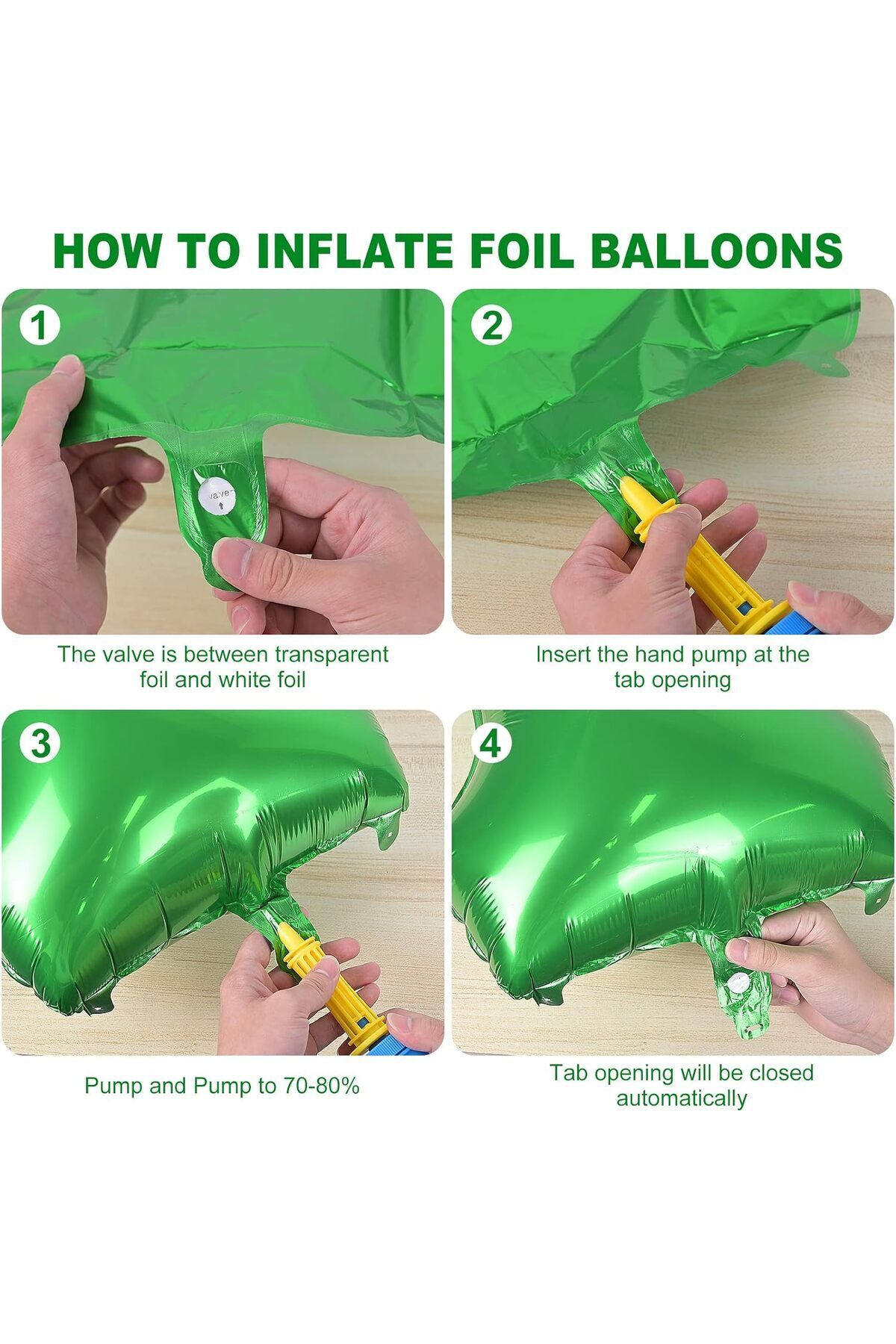 HOW TO INFLATE FOIL BALLOONS

1

valve

The valve is between transparent foil and white foil

2

Insert the hand pump at the tab opening

3

Pump and Pump to 70-80%

4

Tab opening will be closed automatically