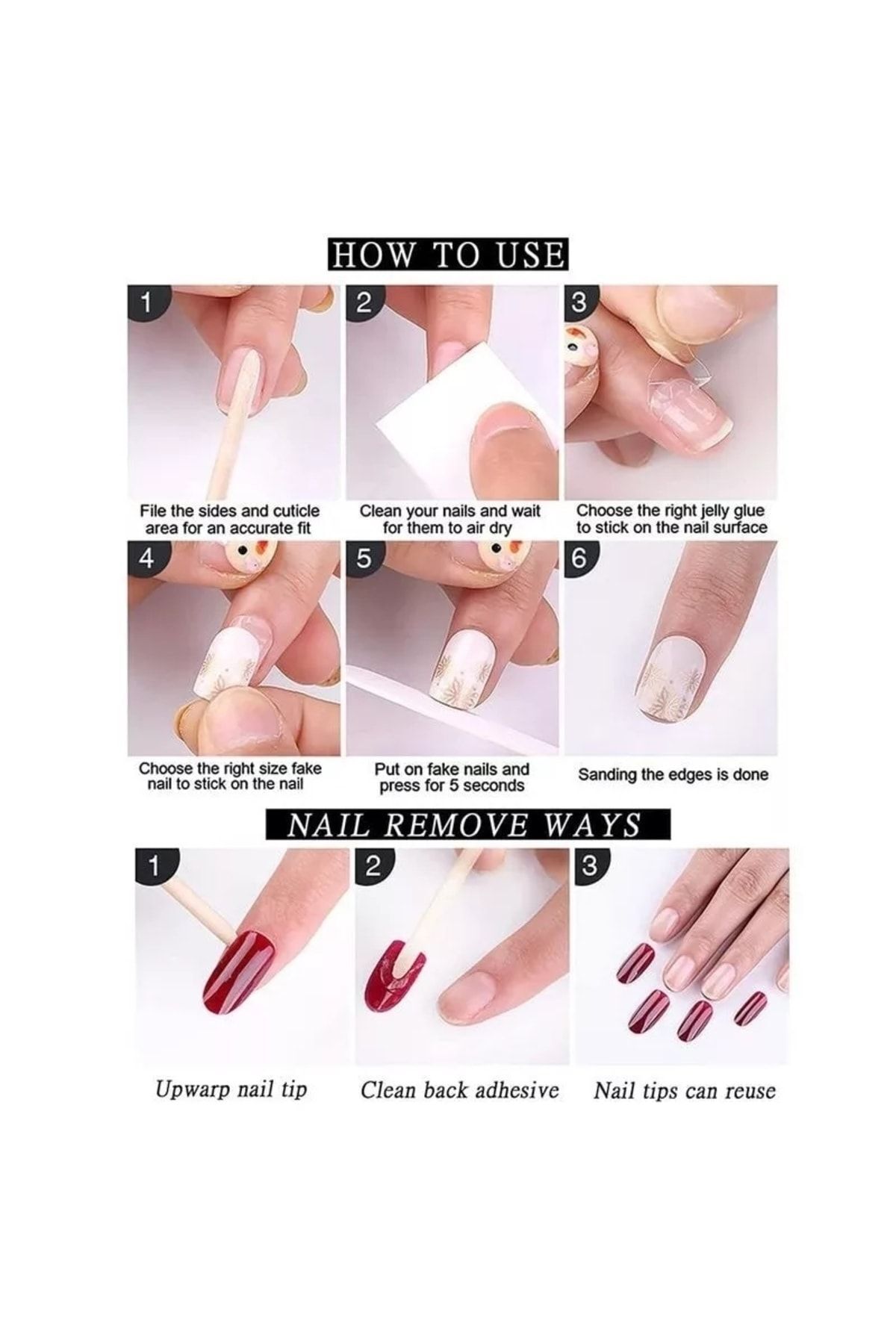 HOW TO USE

1
File the sides and cuticle area for an accurate fit

2
Clean your nails and wait for them to air dry

3
Choose the right jelly glue to stick on the nail surface

4
Choose the right size fake nail to stick on the nail

5
Put on fake nails and press for 5 seconds

6
Sanding the edges is done

NAIL REMOVE WAYS

1
Upwarp nail tip

2
Clean back adhesive

3
Nail tips can reuse