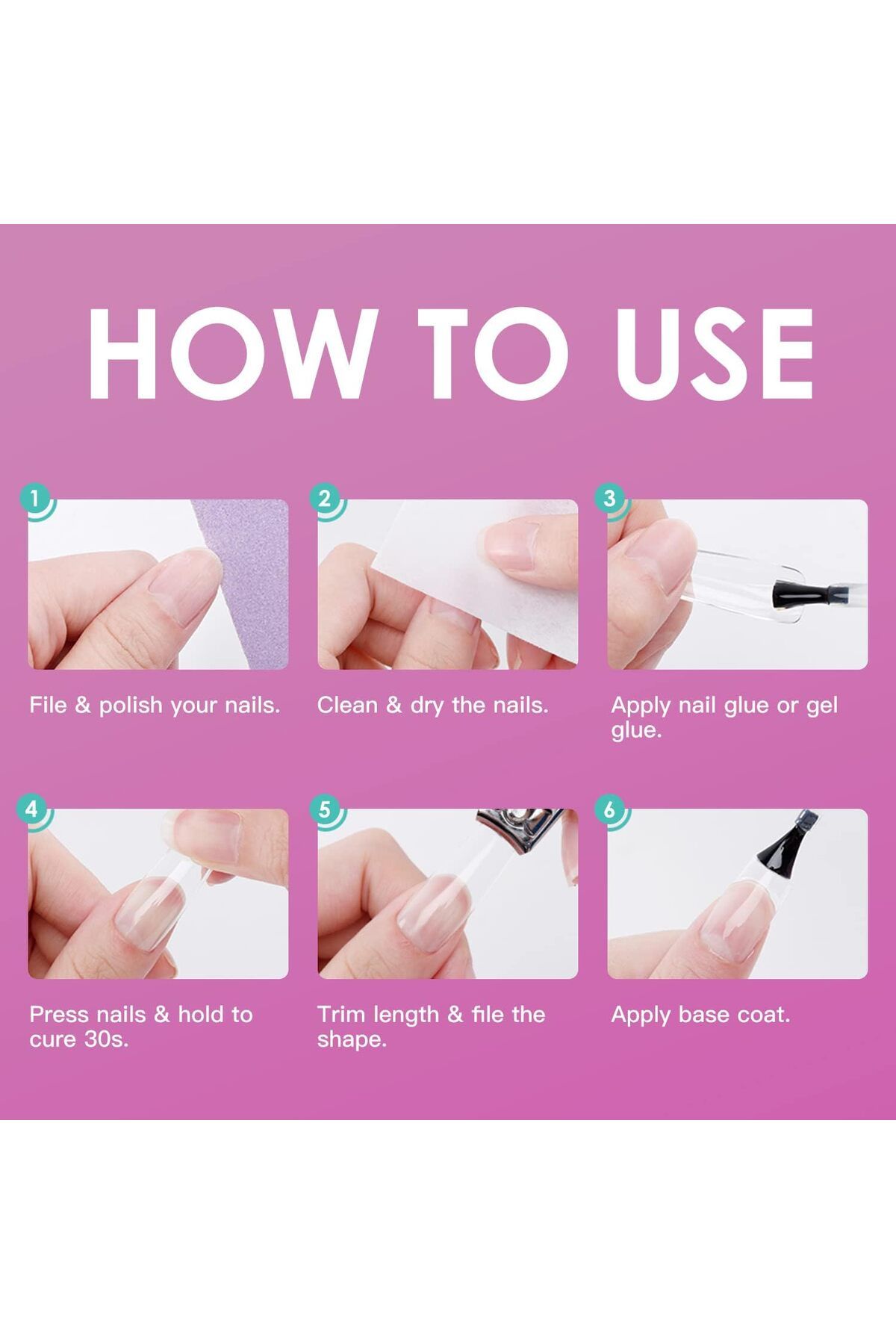 HOW TO USE

1

File & polish your nails.

2

Clean & dry the nails.

3

Apply nail glue or gel glue.

4

Press nails & hold to cure 30s.

5

Trim length & file the shape.

6

Apply base coat.