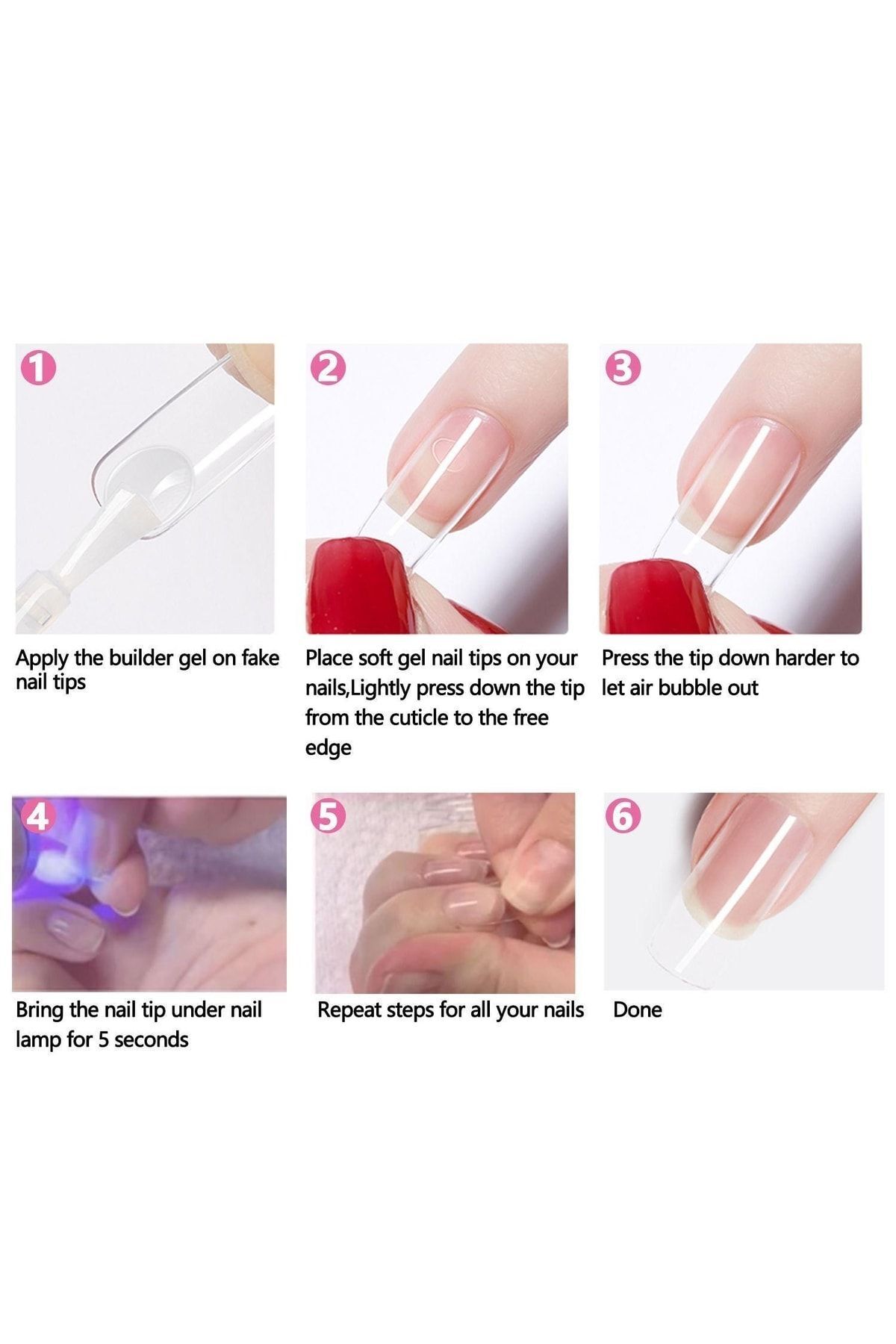 1

Apply the builder gel on fake nail tips

2

Place soft gel nail tips on your nails,Lightly press down the tip from the cuticle to the free edge

3

Press the tip down harder to let air bubble out

4

Bring the nail tip under nail lamp for 5 seconds

5

Repeat steps for all your nails

6

Done