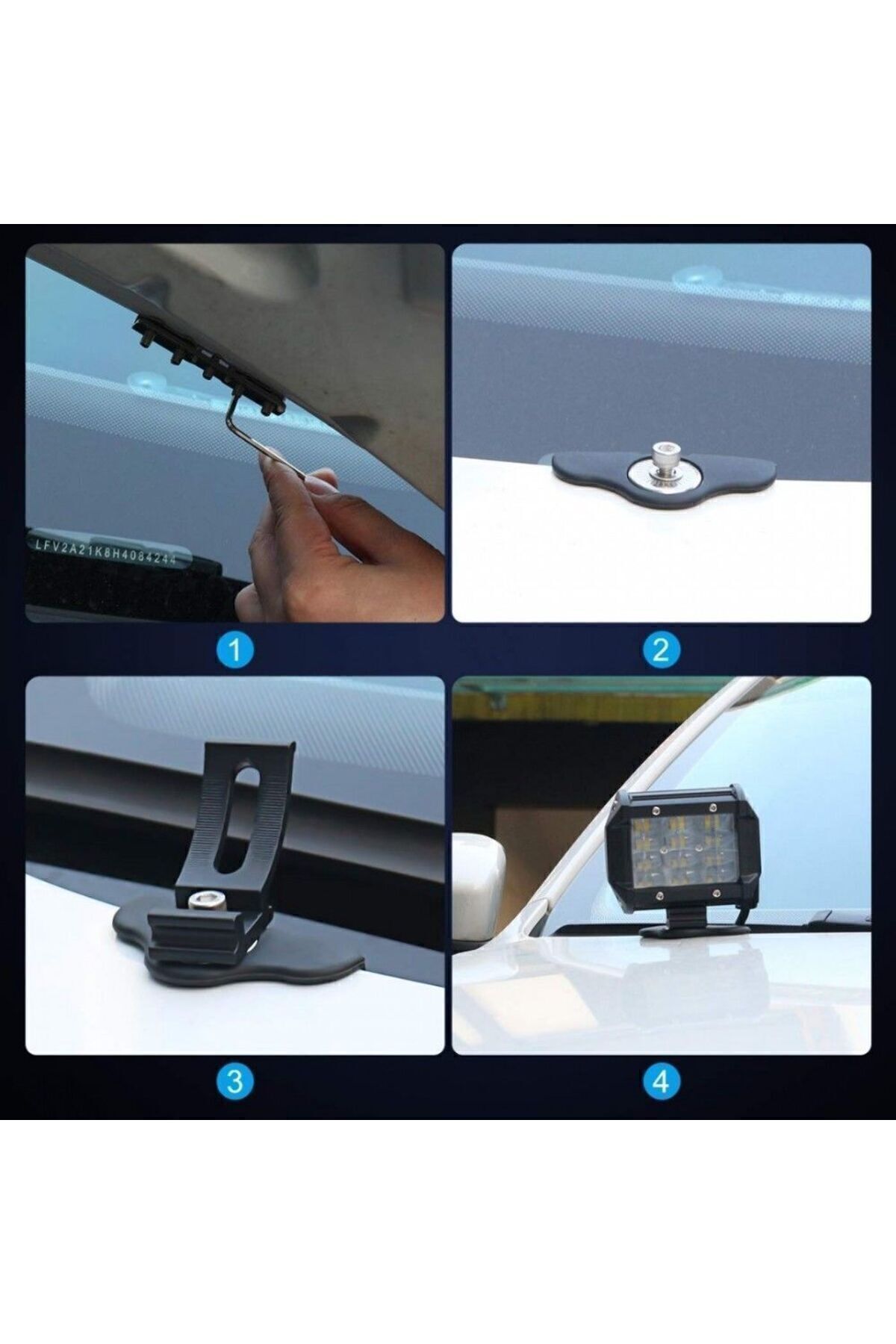 LFV2A21K8H4084244

1

2

3

4