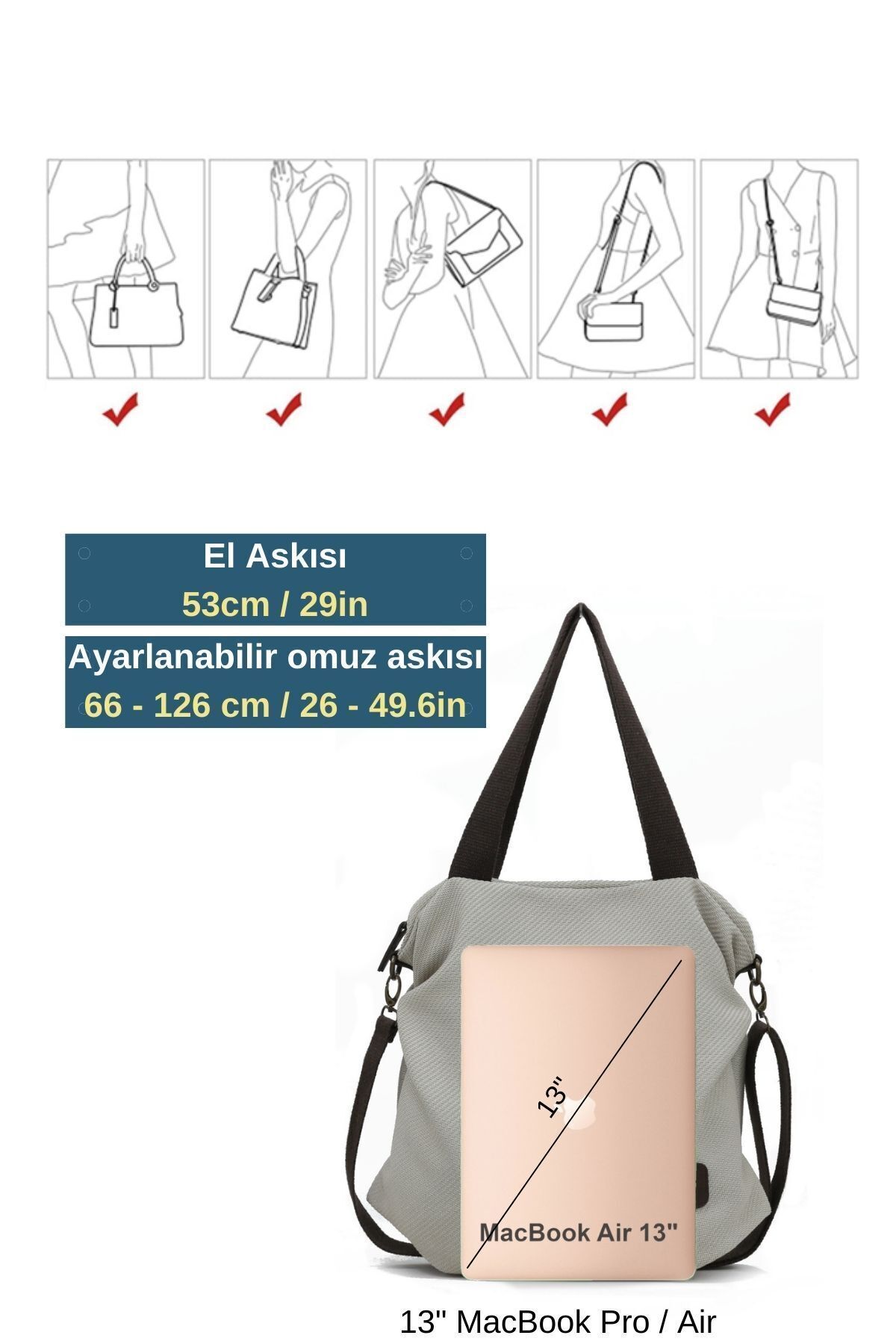 El Askısı
53cm / 29in

Ayarlanabilir omuz askısı
66 - 126 cm / 26 - 49.6in

13"

MacBook Air 13"

13" MacBook Pro / Air