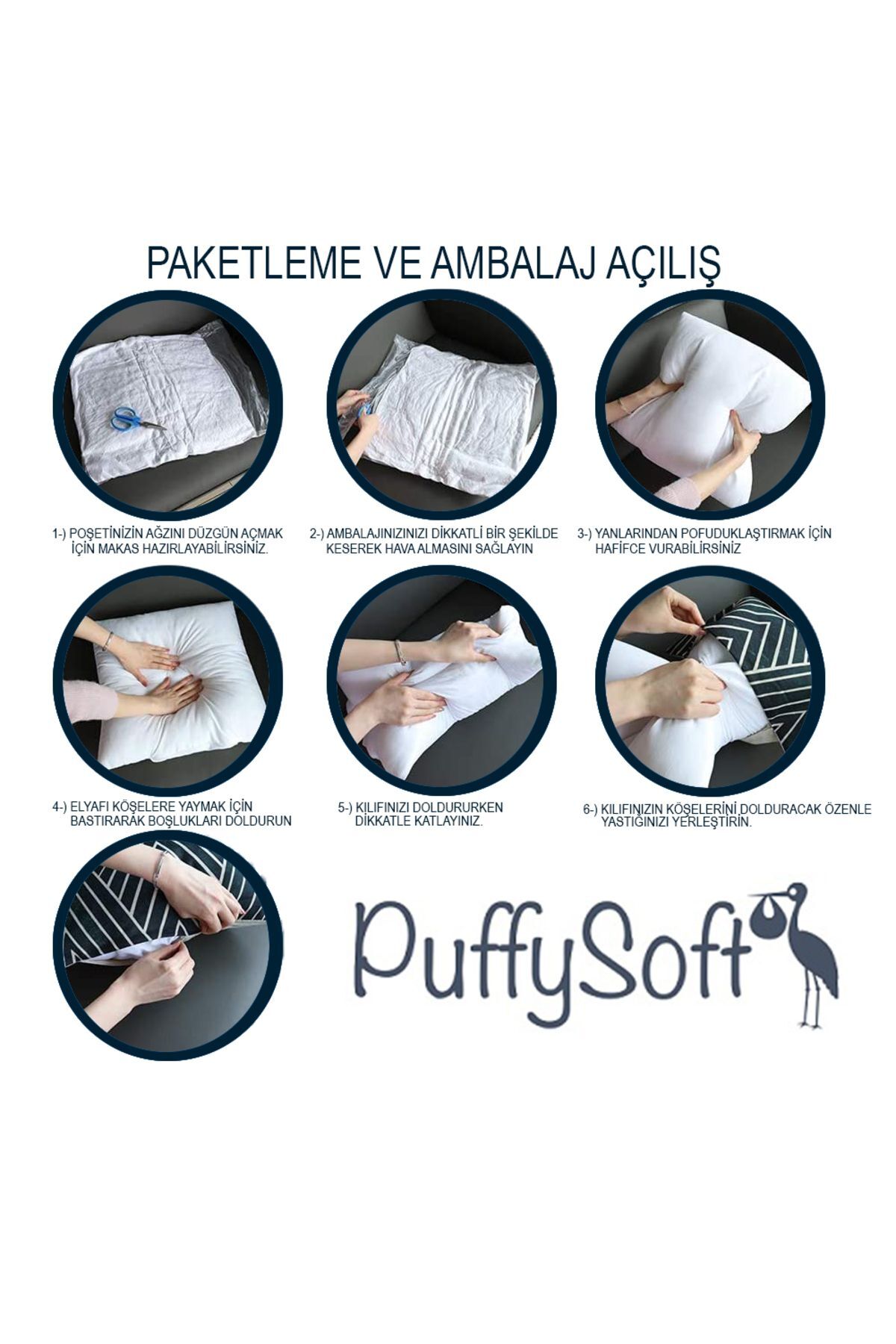 PAKETLEME VE AMBALAJ AÇILIŞ

1-) POŞETİNİZİN AĞZINI DÜZGÜN AÇMAK İÇİN MAKAS HAZIRLAYABİLİRSİNİZ.

2-) AMBALAJINIZINIZI DİKKATLİ BİR ŞEKİLDE KESEREK HAVA ALMASINI SAĞLAYIN

3-) YANLARINDAN POFUDUKLAŞTIRMAK İÇİN HAFİFCE VURABİLİRSİNİZ

4-) ELYAFI KÖŞELERE YAYMAK İÇİN BASTIRARAK BOŞLUKLARI DOLDURUN

5-) KILIFINIZI DOLDURURKEN DİKKATLE KATLAYINIZ.

6-) KILIFINIZIN KÖŞELERİNİ DOLDURACAK ÖZENLE YASTIĞINIZI YERLEŞTİRİN.

PuffySoft