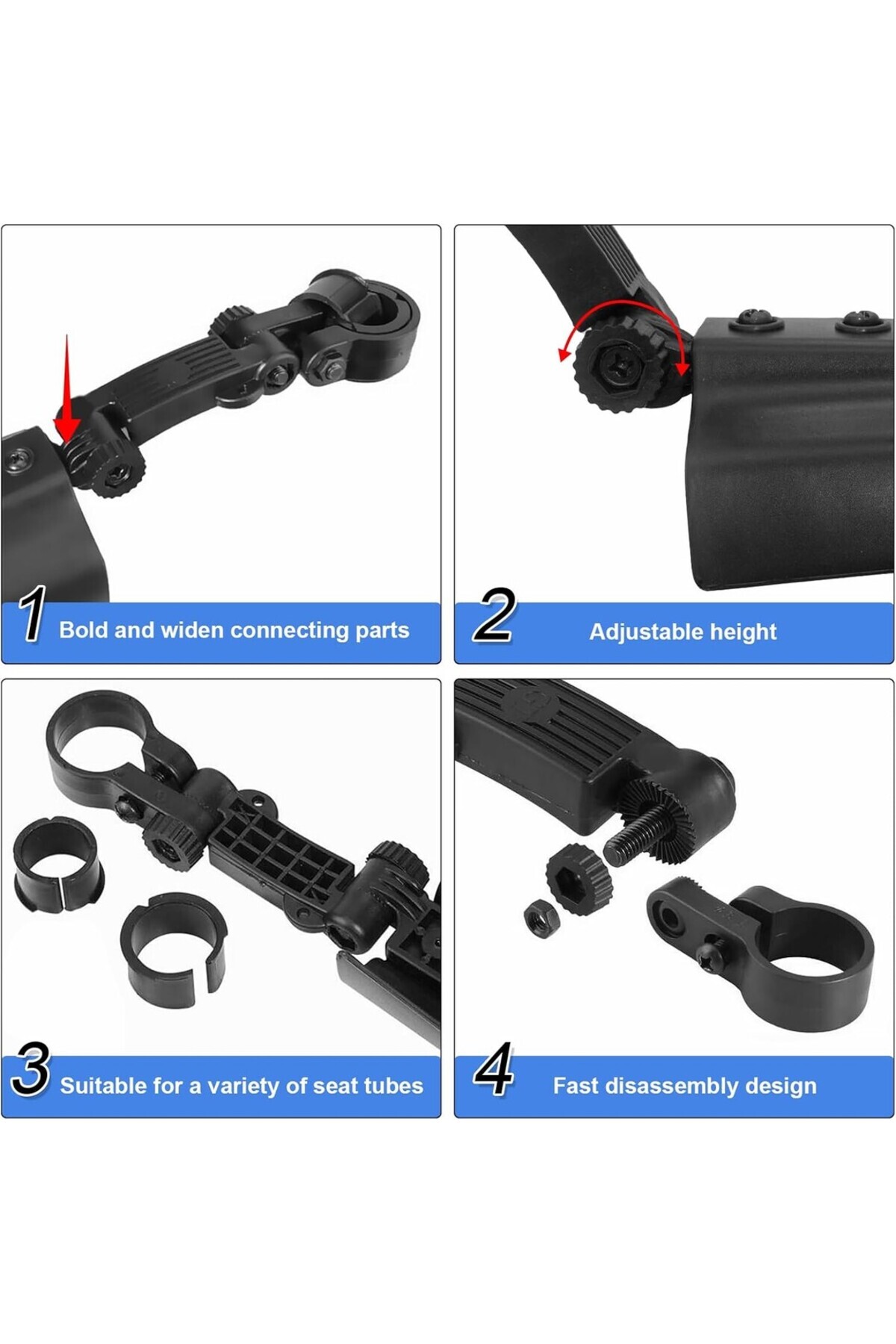 1 Bold and widen connecting parts

2 Adjustable height

3 Suitable for a variety of seat tubes

4 Fast disassembly design