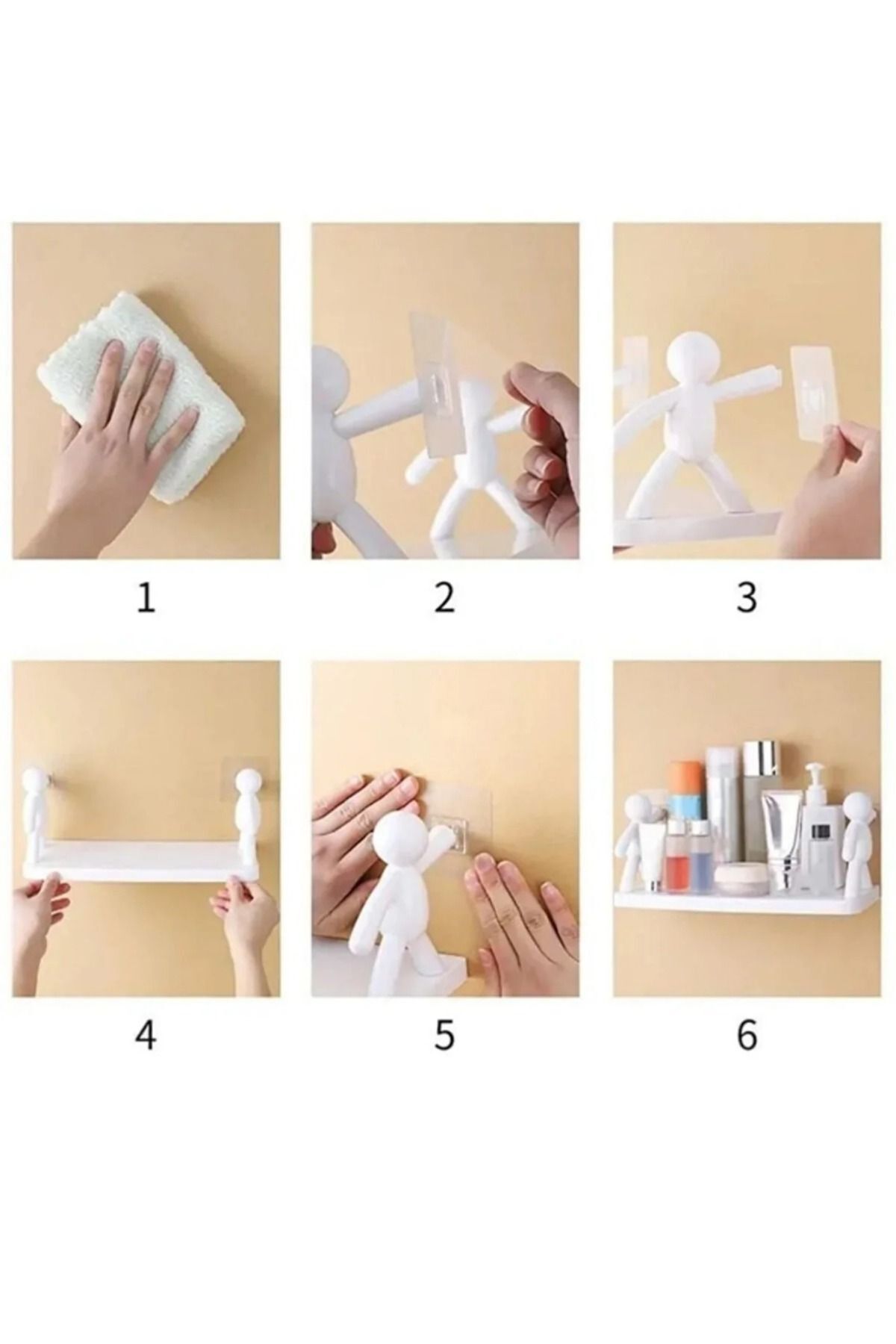 1

2

3

4

5

6