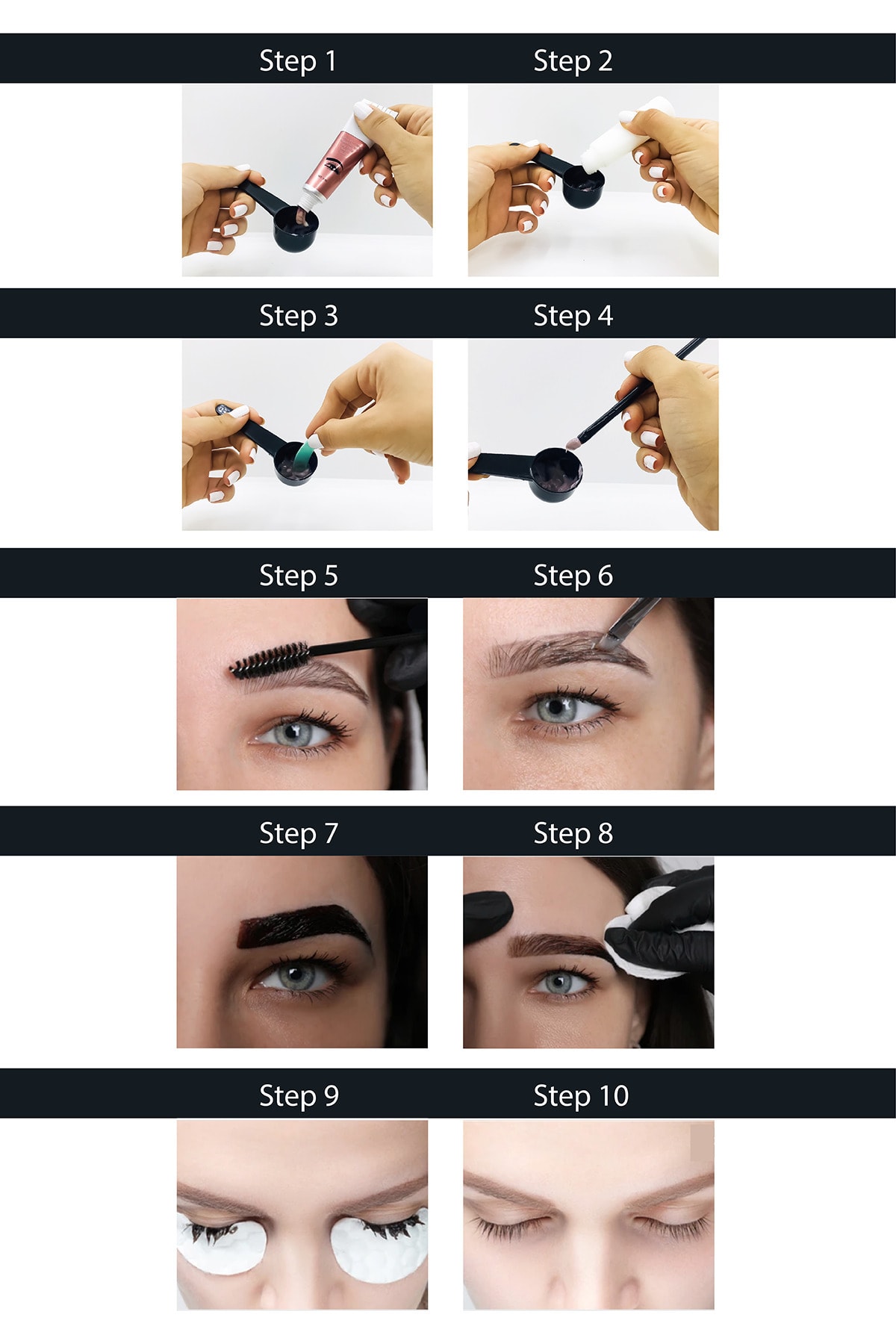 Step 1

Step 2

Step 3

Step 4

Step 5

Step 6

Step 7

Step 8

Step 9

Step 10