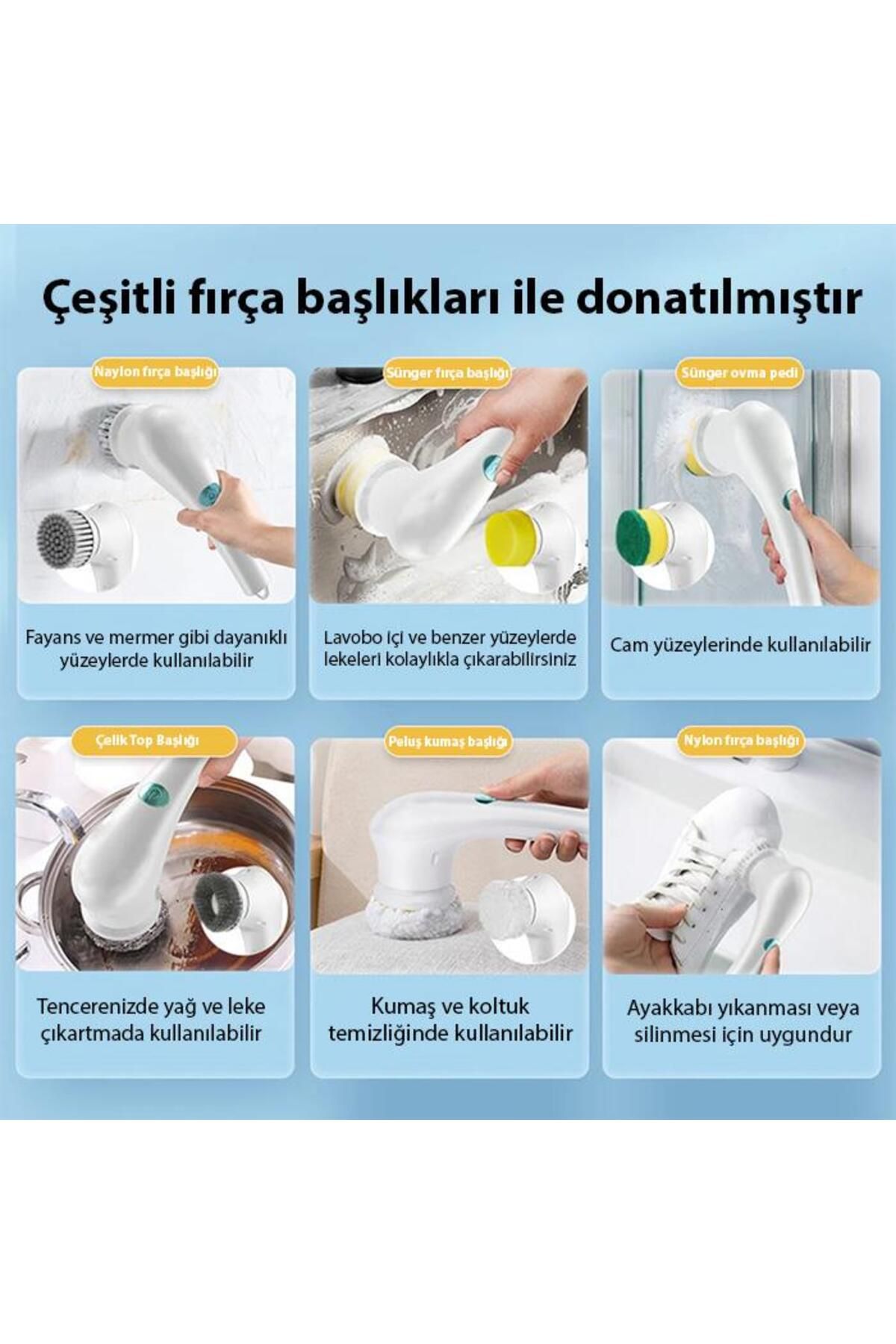 Çeşitli fırça başlıkları ile donatılmıştır

Naylon fırça başlığı

Fayans ve mermer gibi dayanıklı yüzeylerde kullanılabilir

Sünger fırça başlığı

Lavobo içi ve benzer yüzeylerde lekeleri kolaylıkla çıkarabilirsiniz

Sünger ovma pedi

Cam yüzeylerinde kullanılabilir

Çelik Top Başlığı

Tencerenizde yağ ve leke çıkartmada kullanılabilir

Peluş kumaş başlığı

Kumaş ve koltuk temizliğinde kullanılabilir

Nylon fırça başlığı

Ayakkabı yıkanması veya silinmesi için uygundur