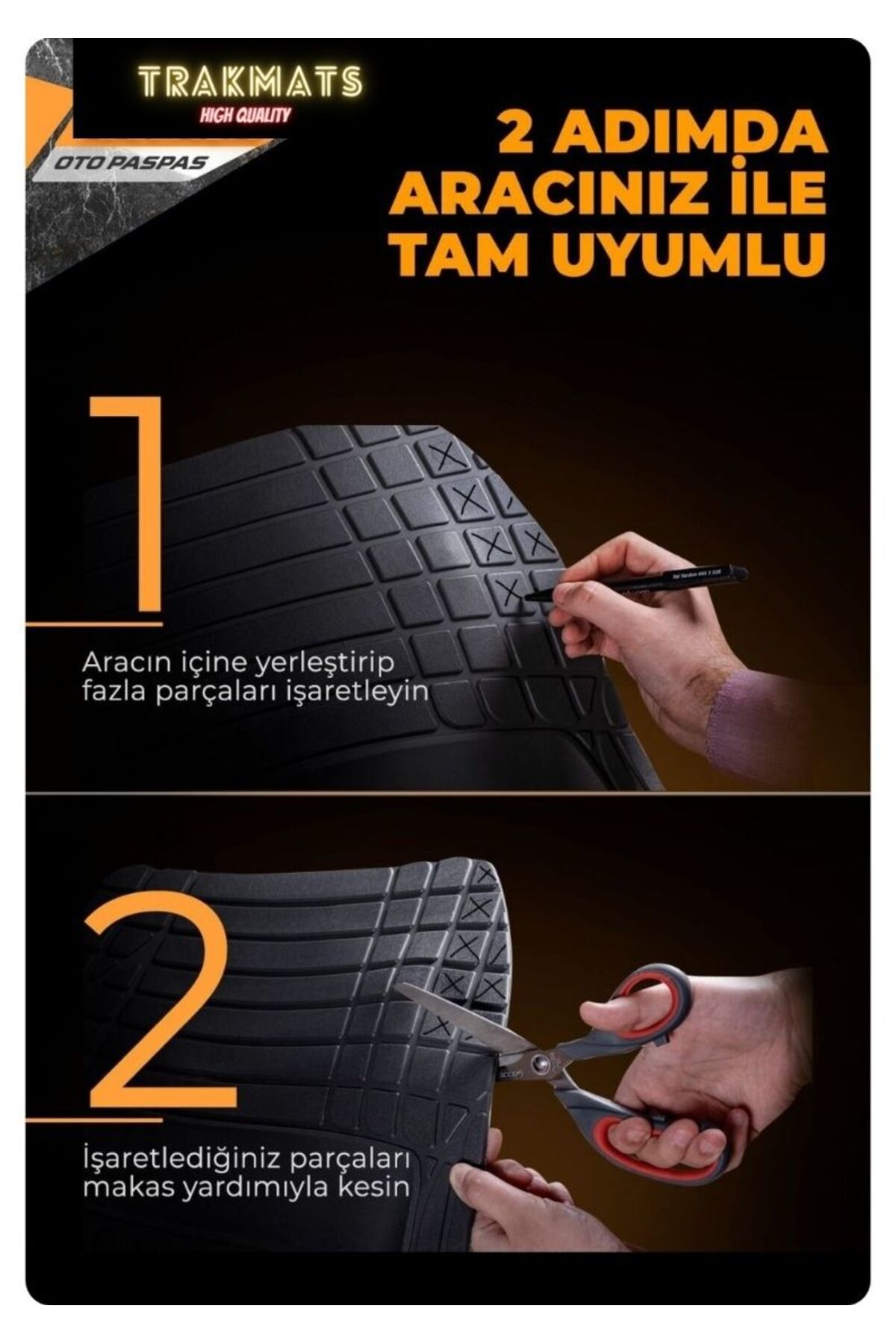 TRAKMATS
HIGH QUALITY
OTO PASPAS

2 ADIMDA ARACINIZ İLE TAM UYUMLU

1

Aracın içine yerleştirip fazla parçaları işaretleyin

2

İşaretlediğiniz parçaları makas yardımıyla kesin