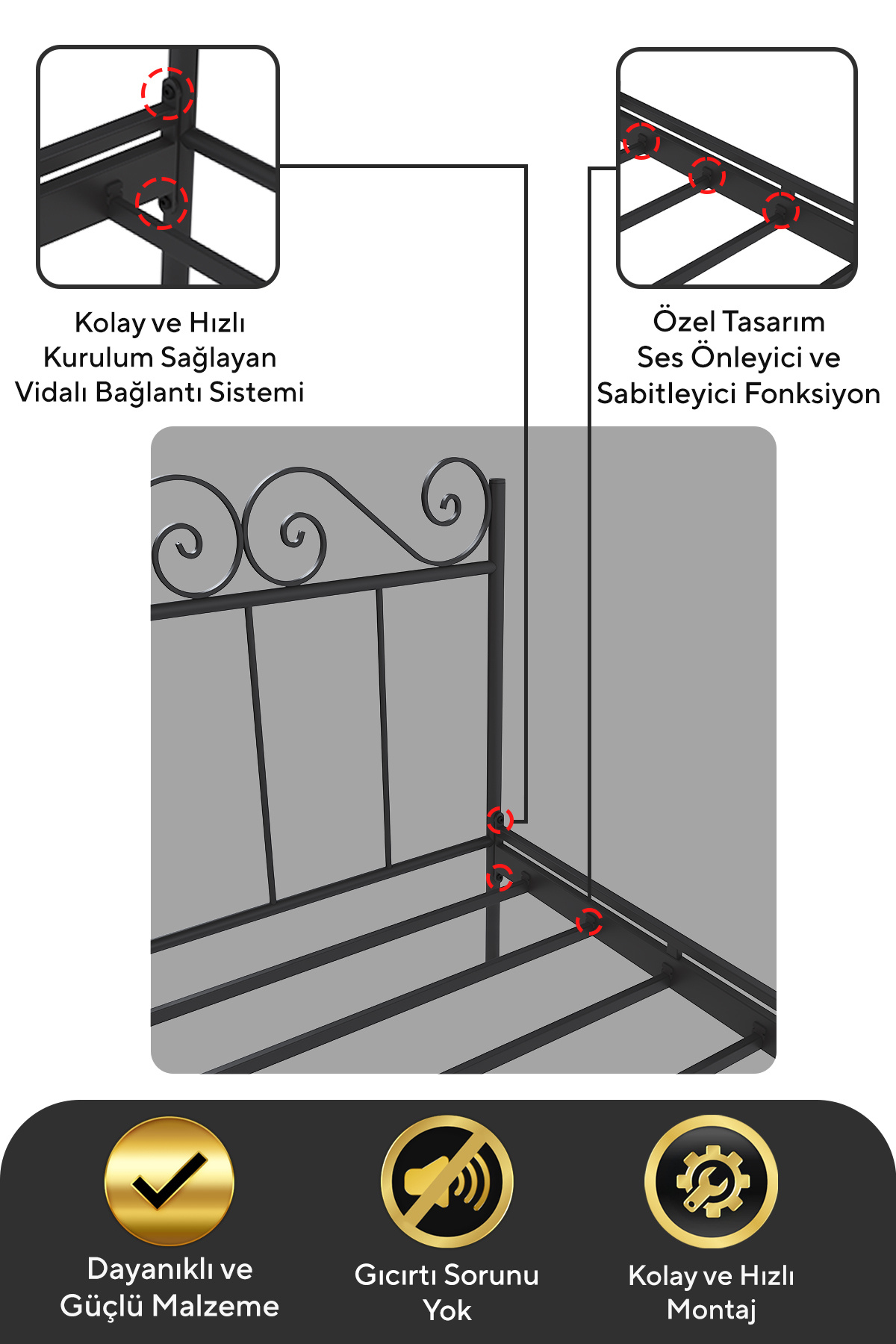 Kolay ve Hızlı
Kurulum Sağlayan
Vidalı Bağlantı Sistemi

Özel Tasarım
Ses Önleyici ve
Sabitleyici Fonksiyon

Dayanıklı ve
Güçlü Malzeme

Gıcırtı Sorunu
Yok

Kolay ve Hızlı
Montaj