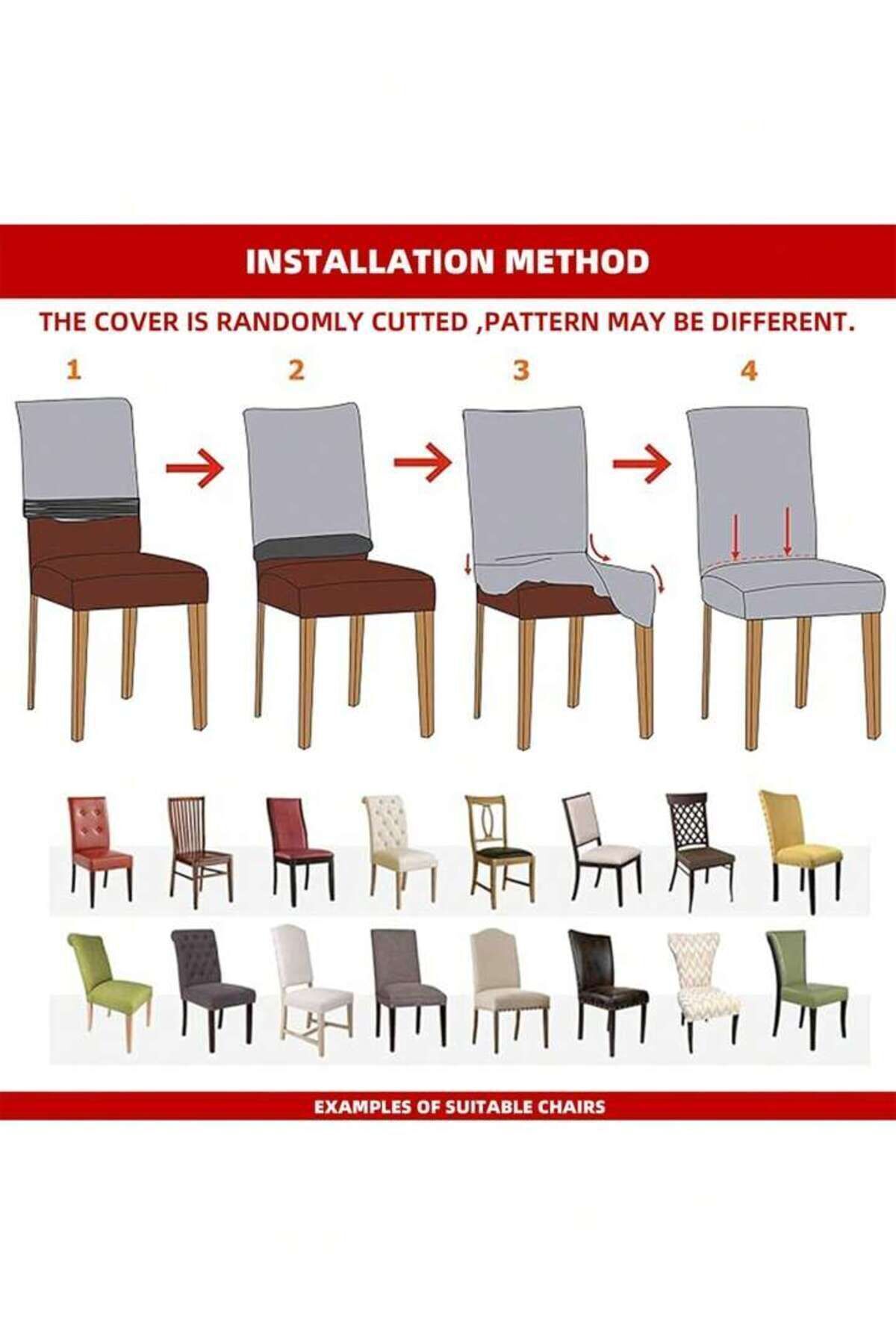 INSTALLATION METHOD

THE COVER IS RANDOMLY CUTTED ,PATTERN MAY BE DIFFERENT.

1

2

3

4

EXAMPLES OF SUITABLE CHAIRS