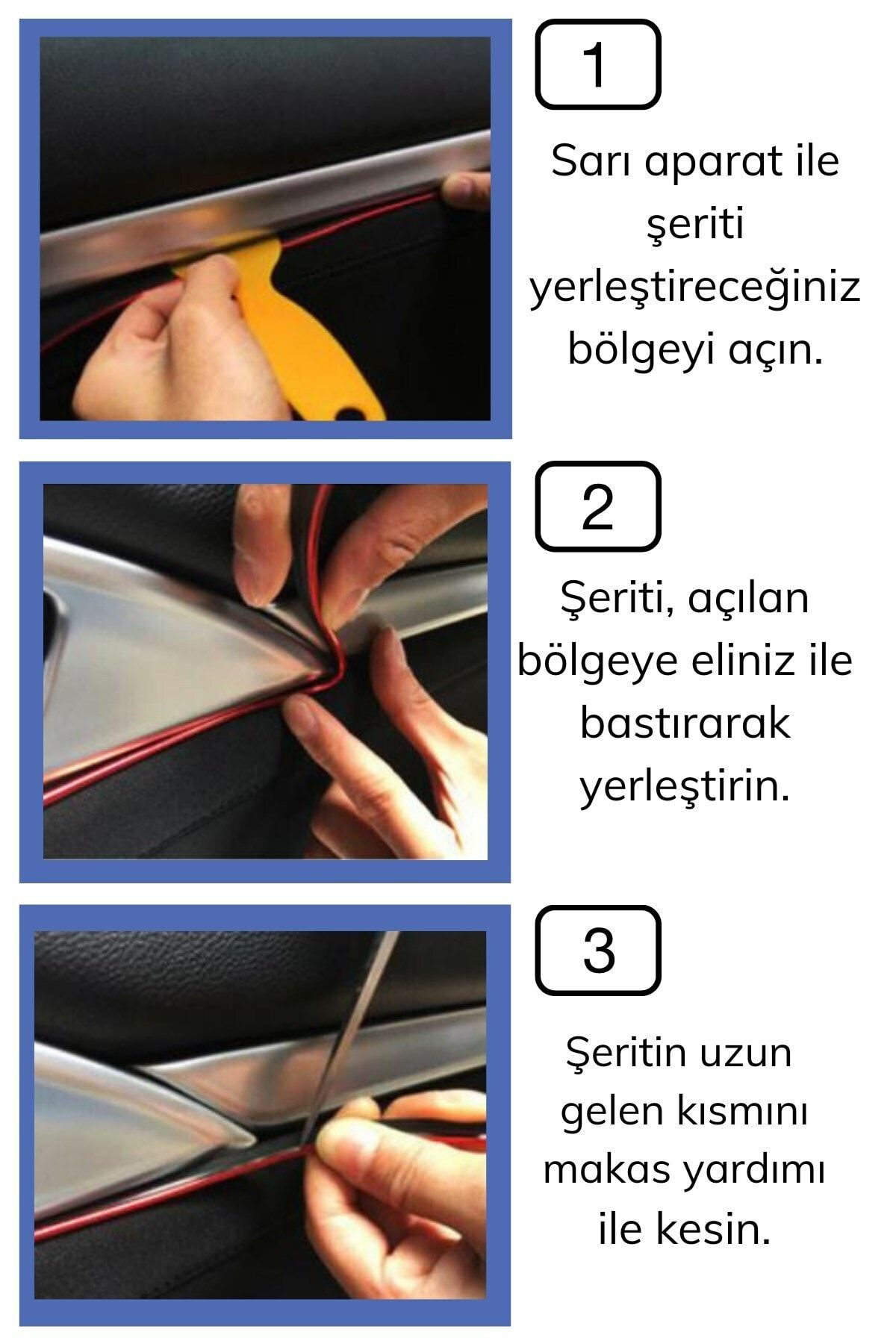 1

Sarı aparat ile şeriti yerleştireceğiniz bölgeyi açın.

2

Şeriti, açılan bölgeye eliniz ile bastırarak yerleştirin.

3

Şeritin uzun gelen kısmını makas yardımı ile kesin.