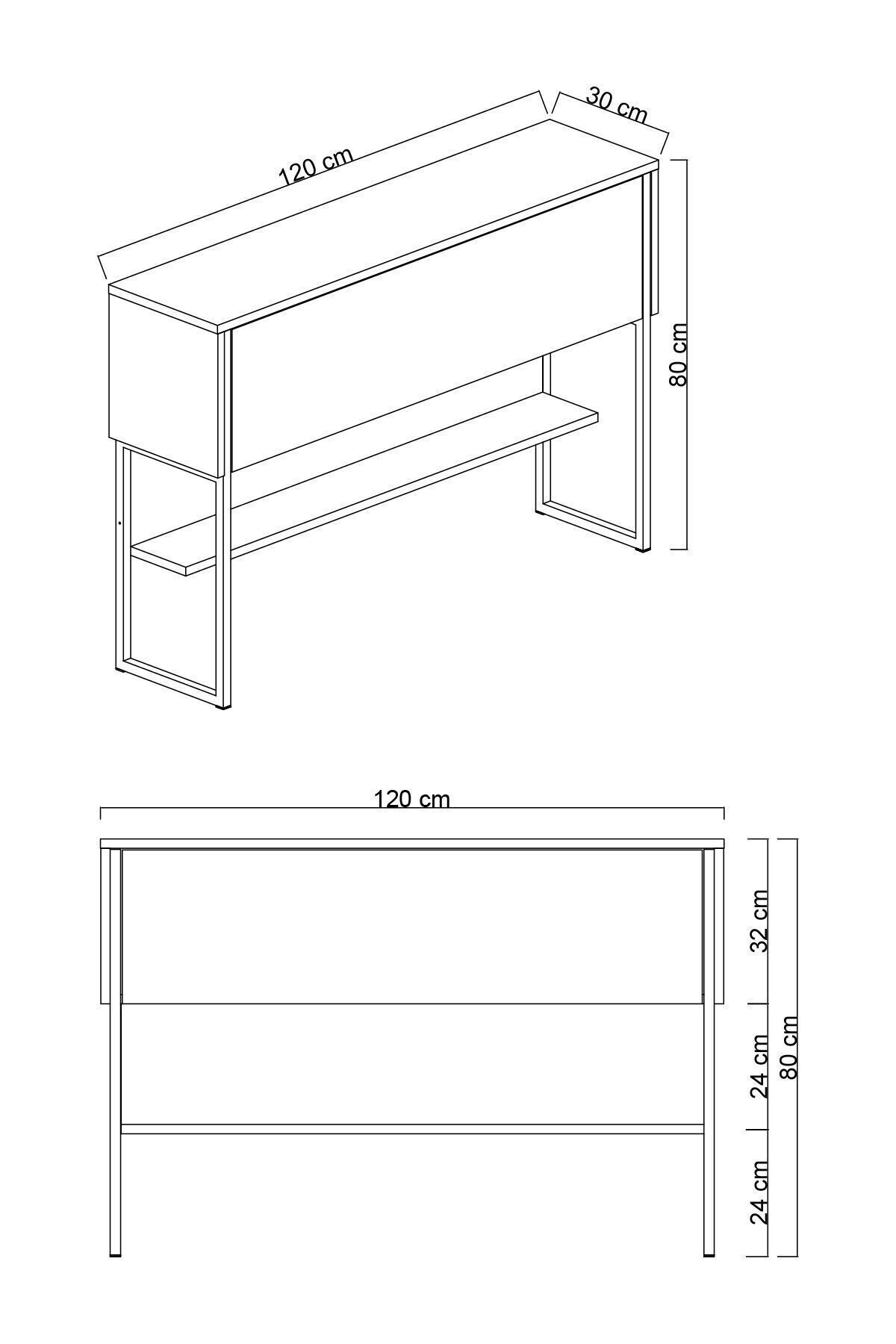 120 cm
30 cm
80 cm

120 cm
32 cm
24 cm
24 cm
80 cm