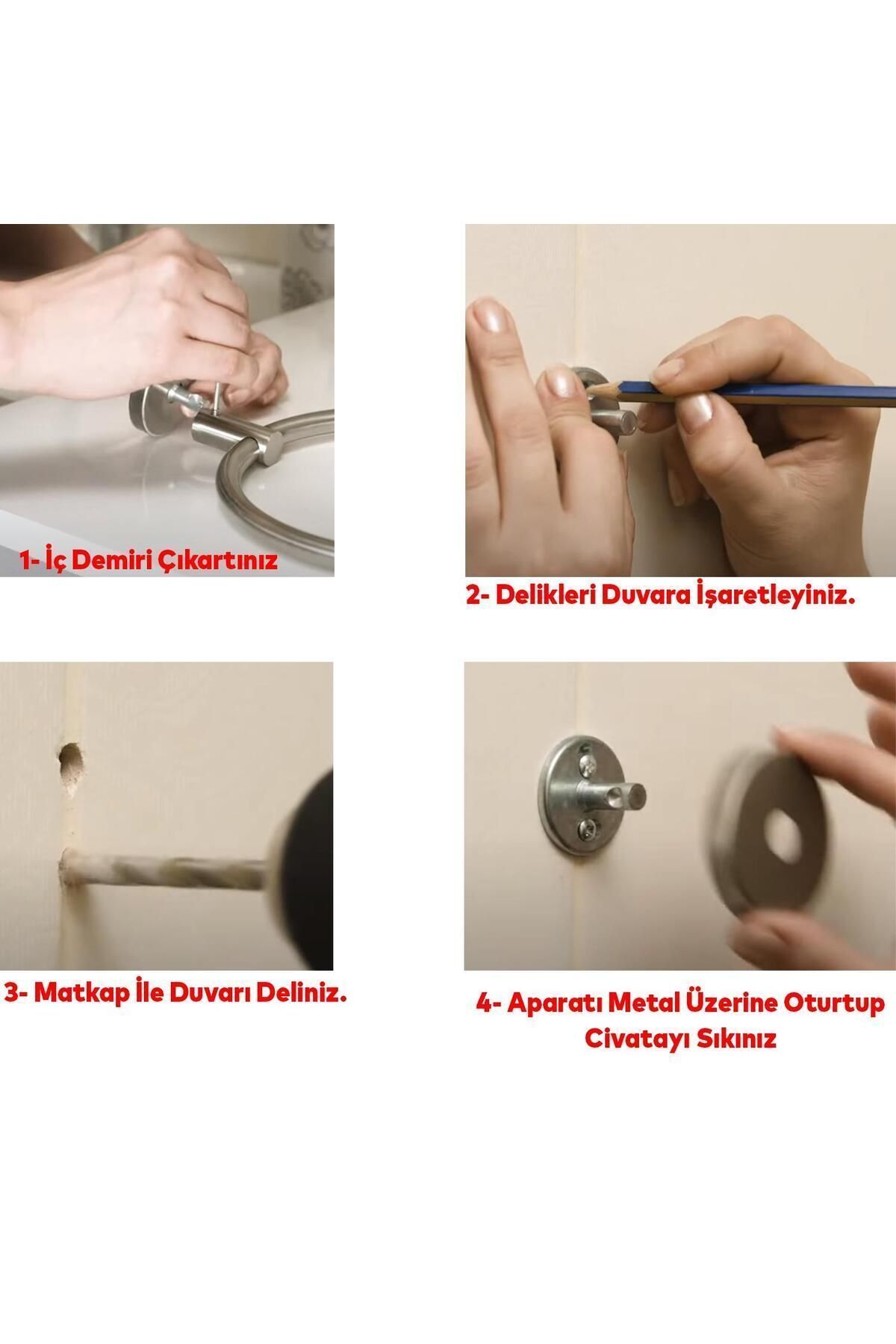 1- İç Demiri Çıkartınız

2- Delikleri Duvara İşaretleyiniz.

3- Matkap İle Duvarı Deliniz.

4- Aparatı Metal Üzerine Oturtup Civatayı Sıkınız