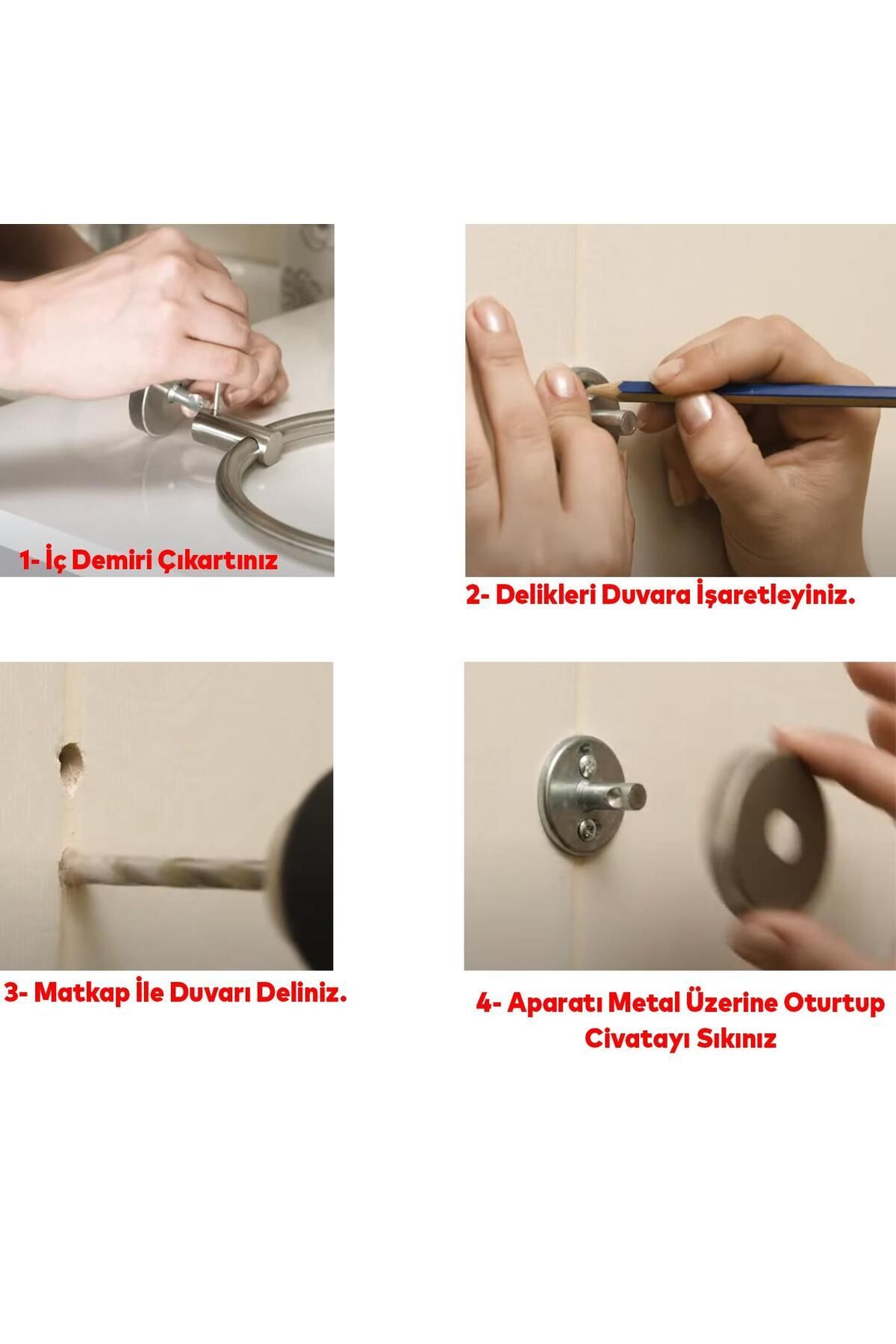 1- İç Demiri Çıkartınız

2- Delikleri Duvara İşaretleyiniz.

3- Matkap İle Duvarı Deliniz.

4- Aparatı Metal Üzerine Oturtup Civatayı Sıkınız