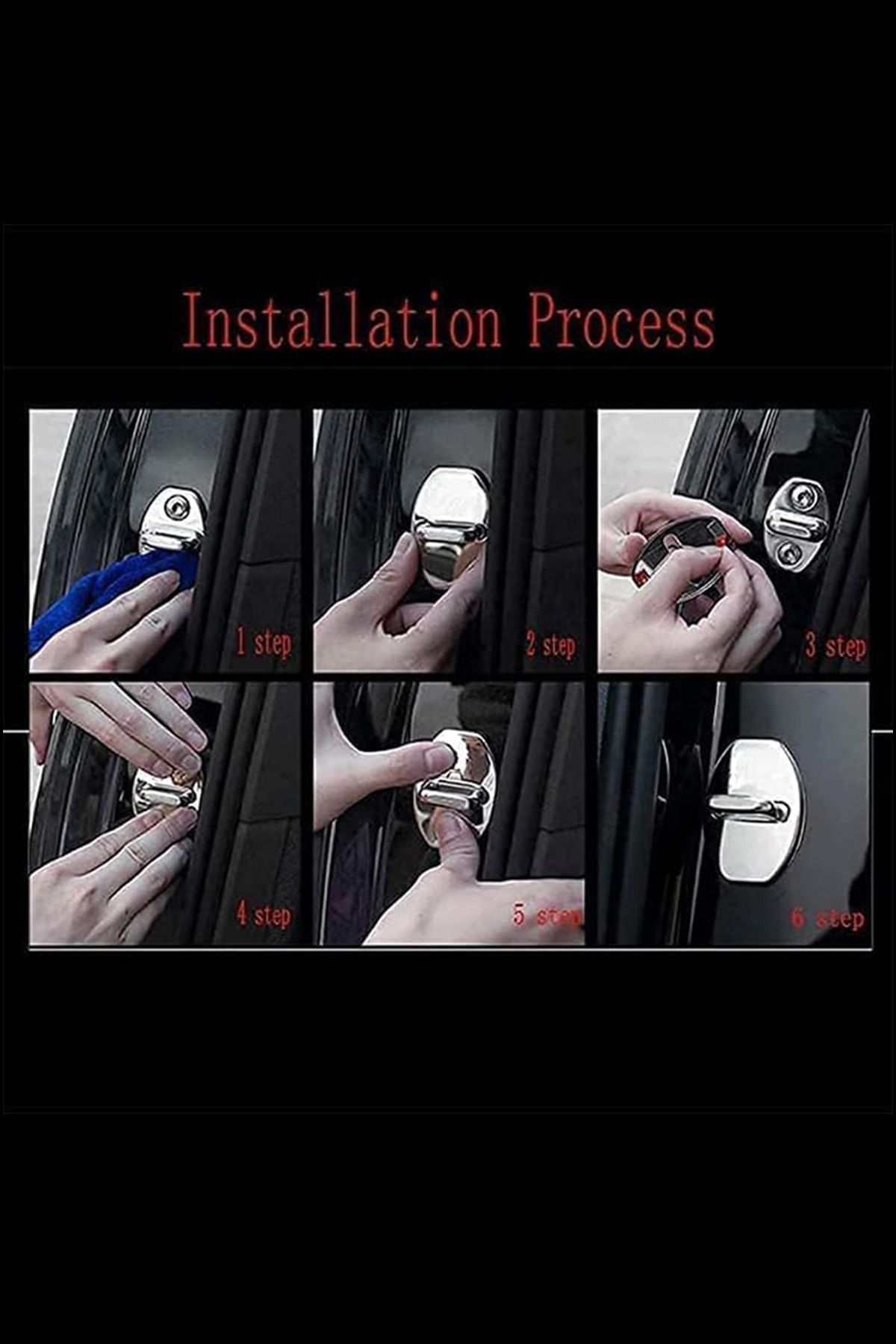 Installation Process

1 step

2 step

3 step

4 step

5 step

6 step