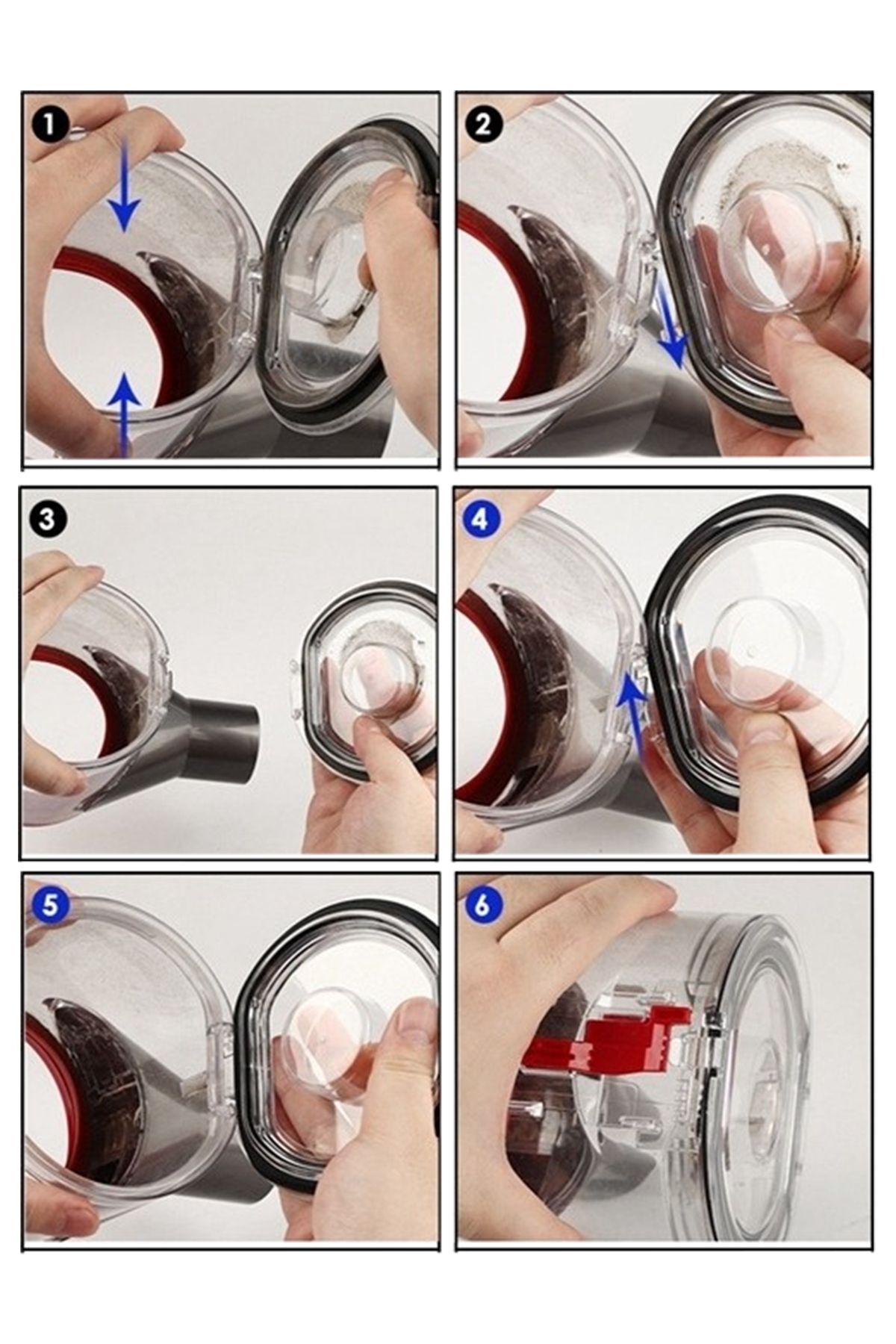 1

2

3

4

5

6