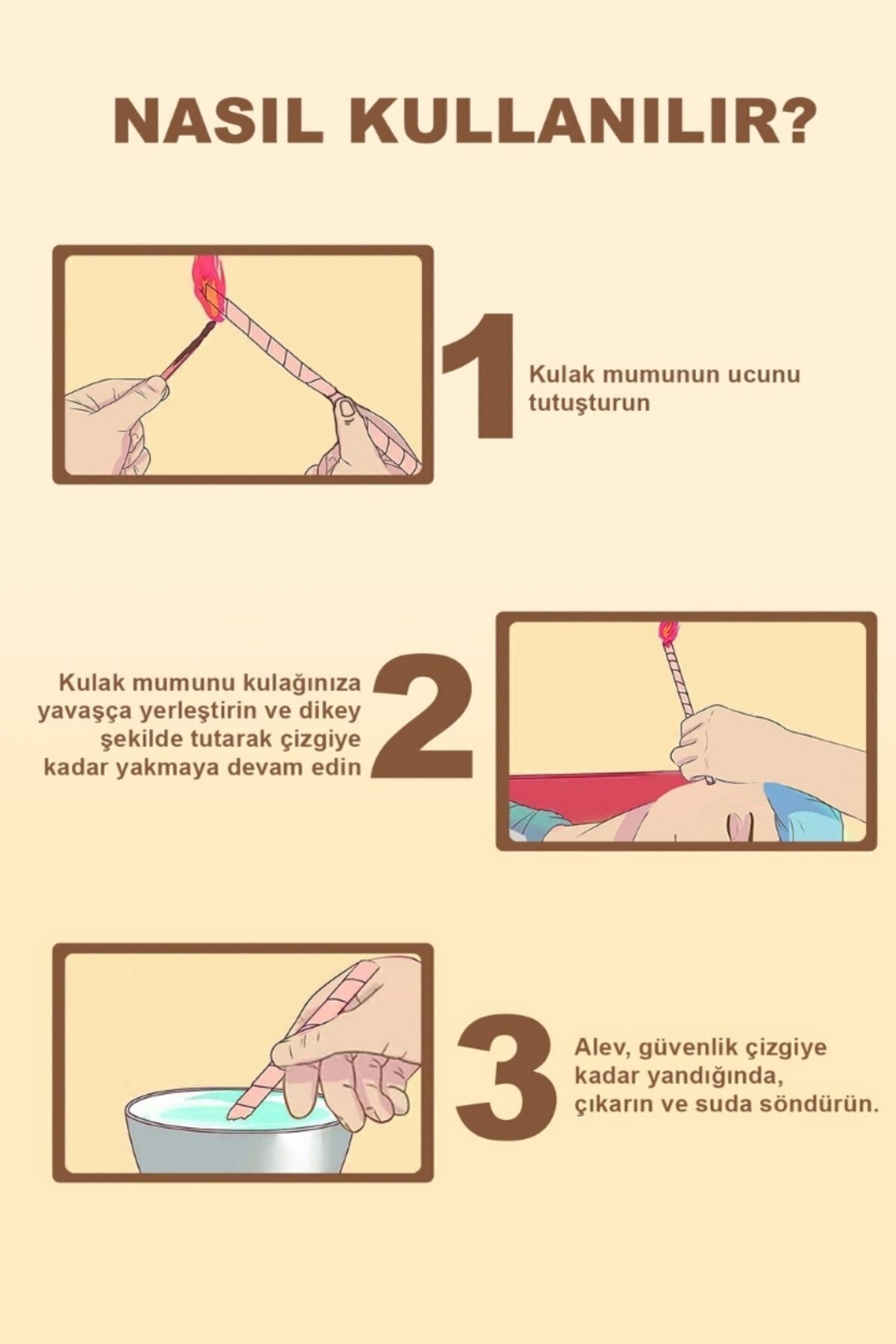 NASIL KULLANILIR?

1

Kulak mumunun ucunu tutuşturun

Kulak mumunu kulağınıza yavaşça yerleştirin ve dikey şekilde tutarak çizgiye kadar yakmaya devam edin

2

3

Alev, güvenlik çizgiye kadar yandığında, çıkarın ve suda söndürün.