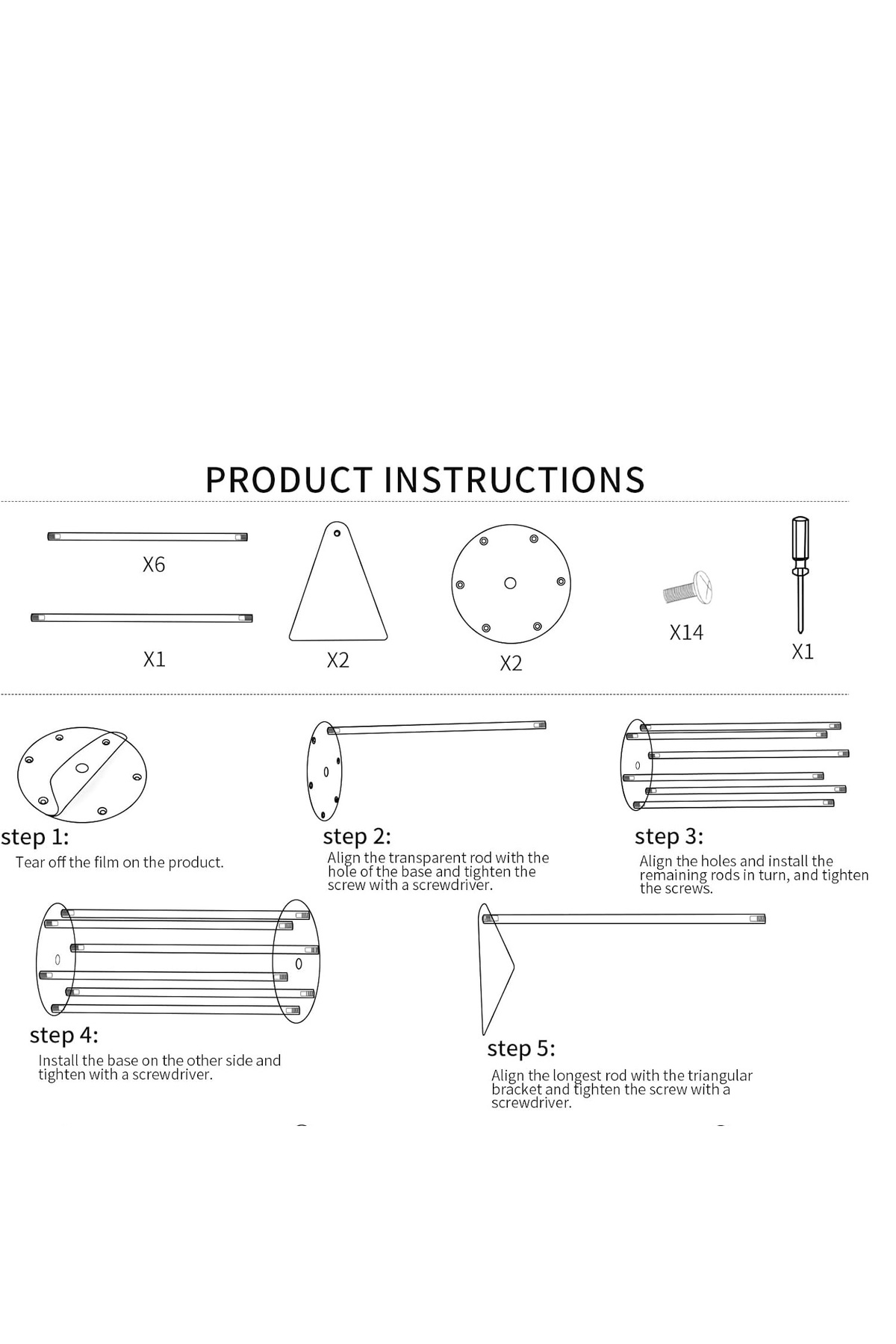 PRODUCT INSTRUCTIONS

X6

X1

X2

X2

X14

X1

step 1:
Tear off the film on the product.

step 2:
Align the transparent rod with the hole of the base and tighten the screw with a screwdriver.

step 3:
Align the holes and install the remaining rods in turn, and tighten the screws.

step 4:
Install the base on the other side and tighten with a screwdriver.

step 5:
Align the longest rod with the triangular bracket and tighten the screw with a screwdriver.