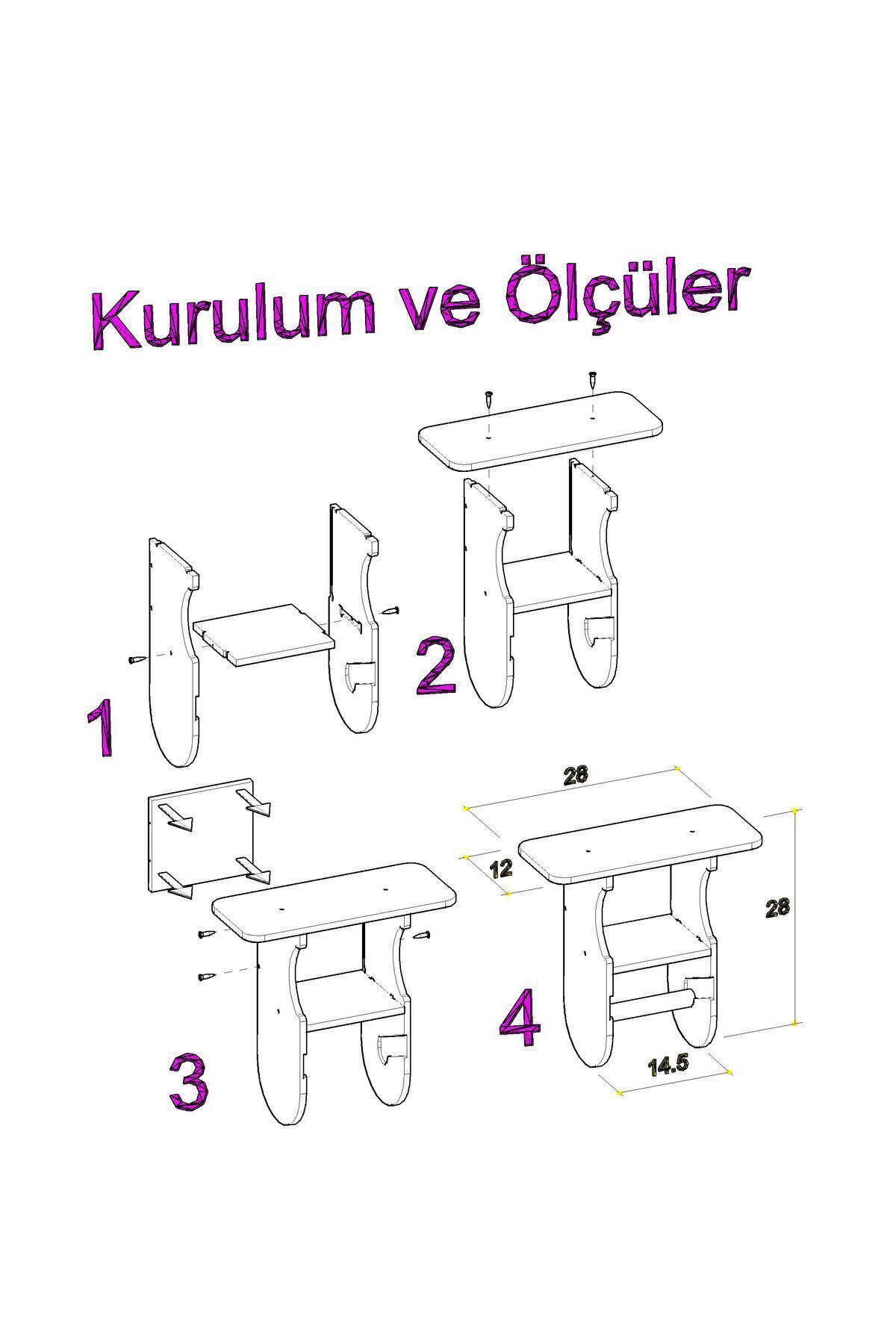 Kurulum ve Ölçüler

1

2

3

4

28

12

28

14.5