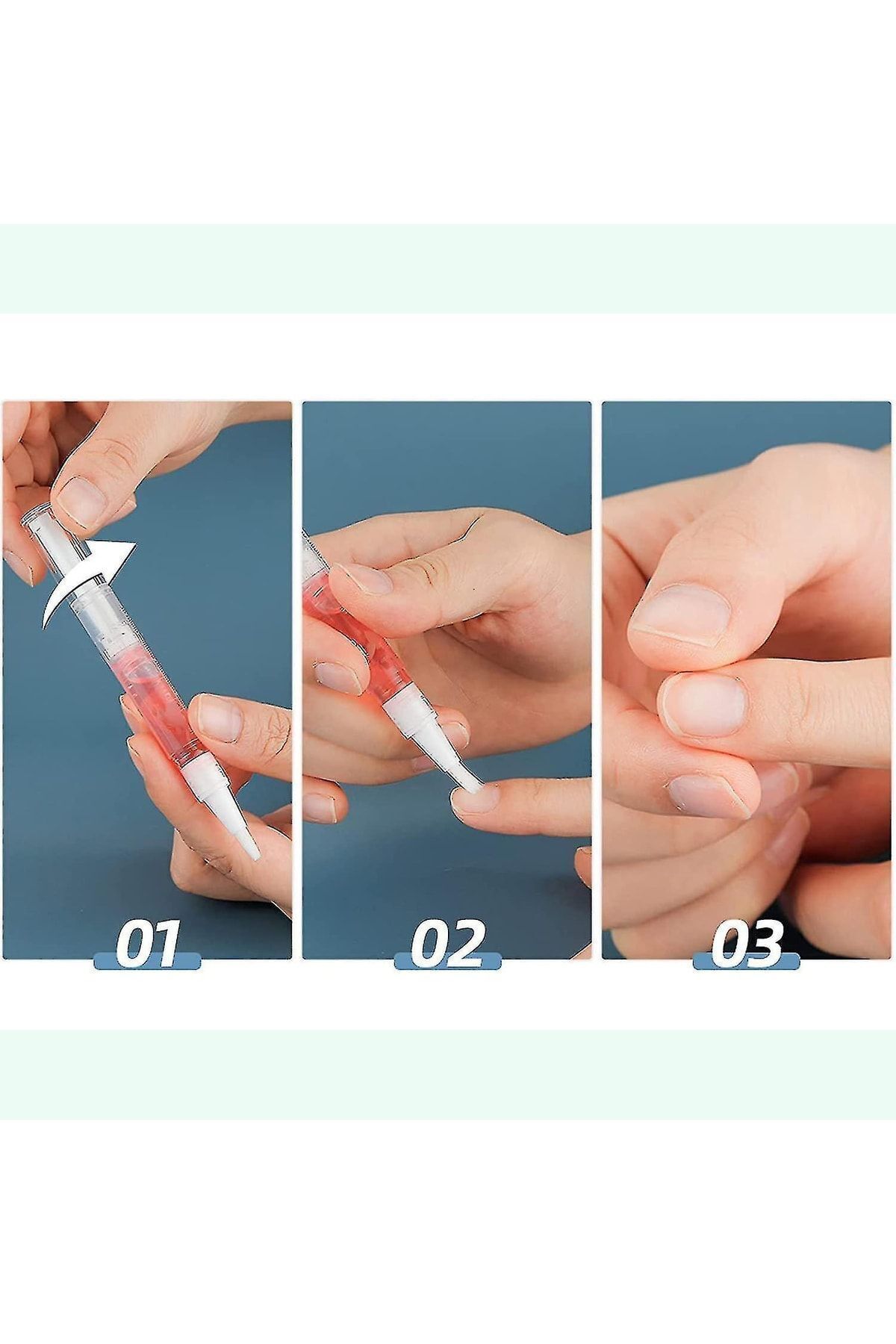 01

02

03