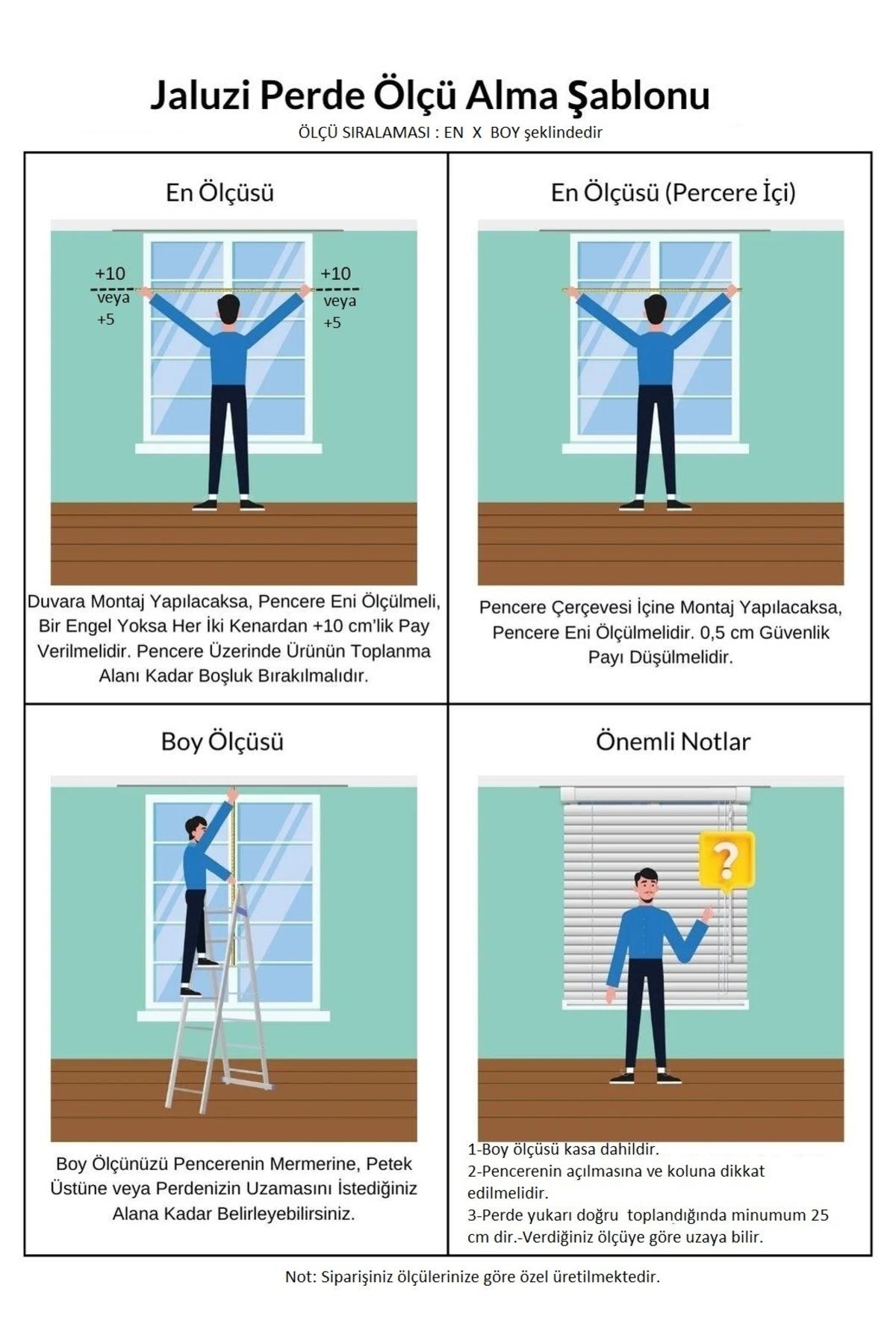 Jaluzi Perde Ölçü Alma Şablonu

ÖLÇÜ SIRALAMASI : EN X BOY şeklindedir

En Ölçüsü

+10
veya
+5

+10
veya
+5

Duvara Montaj Yapılacaksa, Pencere Eni Ölçülmeli, Bir Engel Yoksa Her İki Kenardan +10 cm'lik Pay Verilmelidir. Pencere Üzerinde Ürünün Toplanma Alanı Kadar Boşluk Bırakılmalıdır.

En Ölçüsü (Percere İçi)

Pencere Çerçevesi İçine Montaj Yapılacaksa, Pencere Eni Ölçülmelidir. 0,5 cm Güvenlik Payı Düşülmelidir.

Boy Ölçüsü

Boy Ölçünüzü Pencerenin Mermerine, Petek Üstüne veya Perdenizin Uzamasını İstediğiniz Alana Kadar Belirleyebilirsiniz.

Önemli Notlar

?

1-Boy ölçüsü kasa dahildir.
2-Pencerenin açılmasına ve koluna dikkat edilmelidir.
3-Perde yukarı doğru toplandığında minumum 25 cm dir.-Verdiğiniz ölçüye göre uzaya bilir.

Not: Siparişiniz ölçülerinize göre özel üretilmektedir.