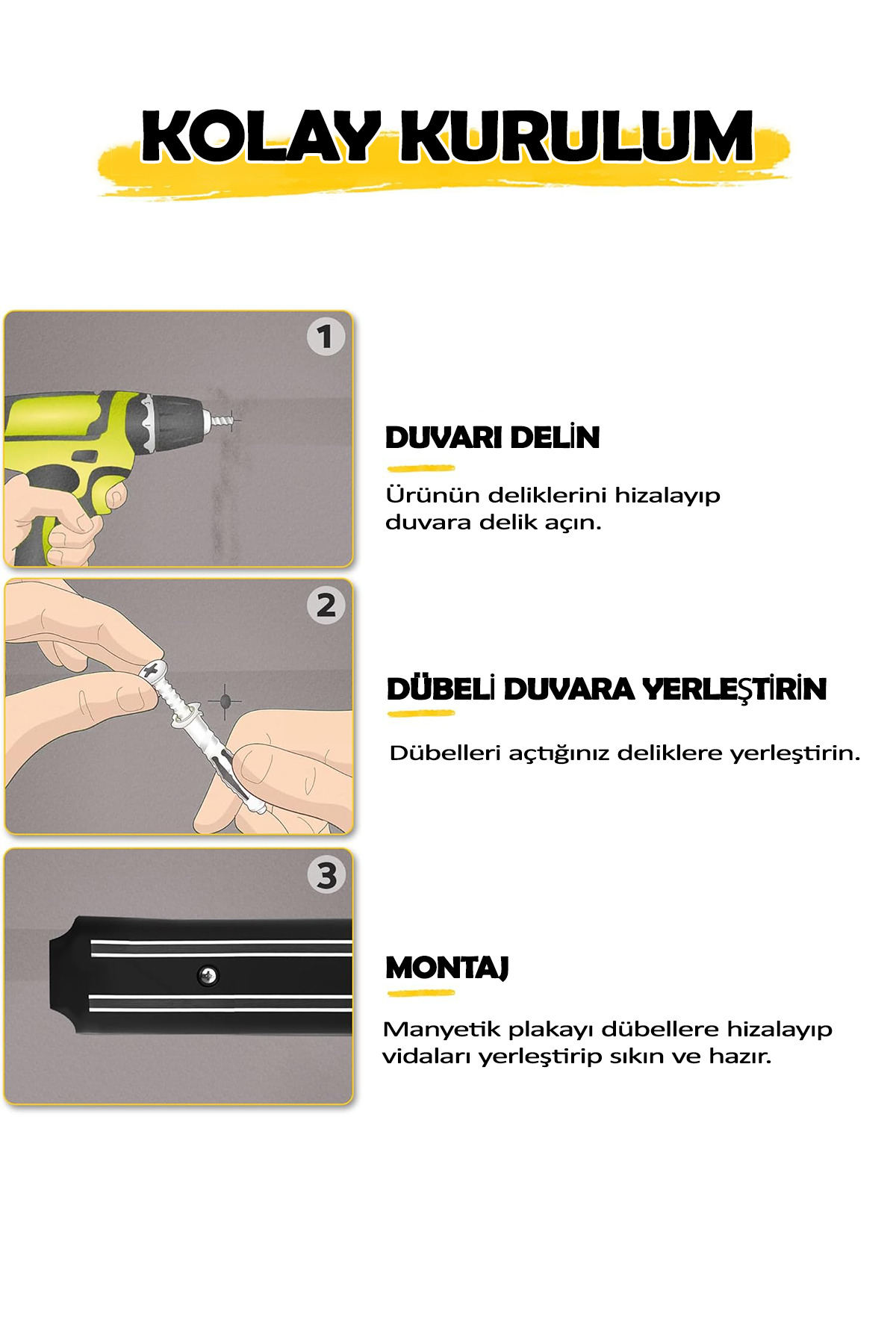 KOLAY KURULUM

1

DUVARI DELİN

Ürünün deliklerini hizalayıp duvara delik açın.

2

DÜBELİ DUVARA YERLEŞTİRİN

Dübelleri açtığınız deliklere yerleştirin.

3

MONTAJ

Manyetik plakayı dübellere hizalayıp vidaları yerleştirip sıkın ve hazır.