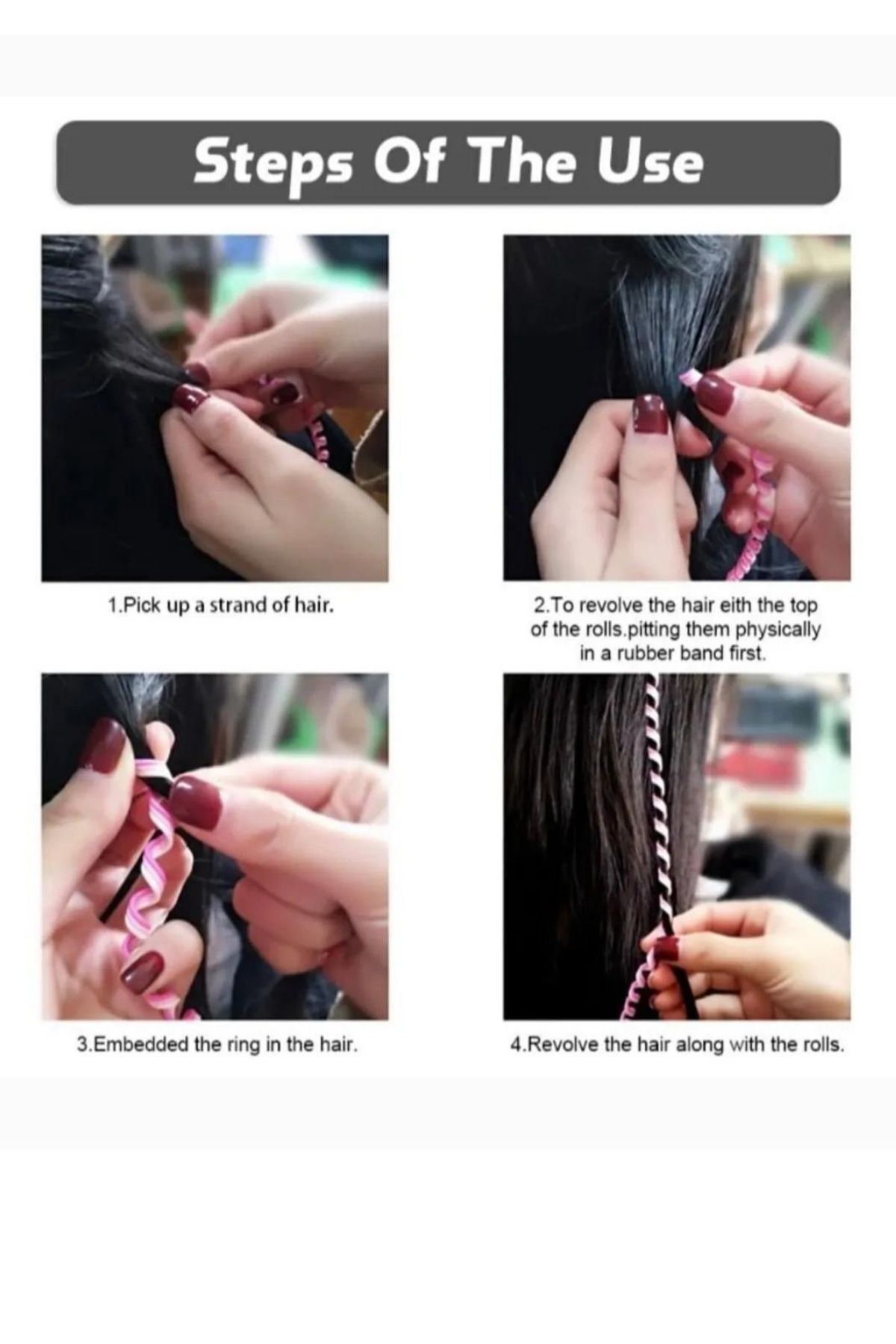 Steps Of The Use

1.Pick up a strand of hair.

2.To revolve the hair eith the top of the rolls.pitting them physically in a rubber band first.

3.Embedded the ring in the hair.

4.Revolve the hair along with the rolls.