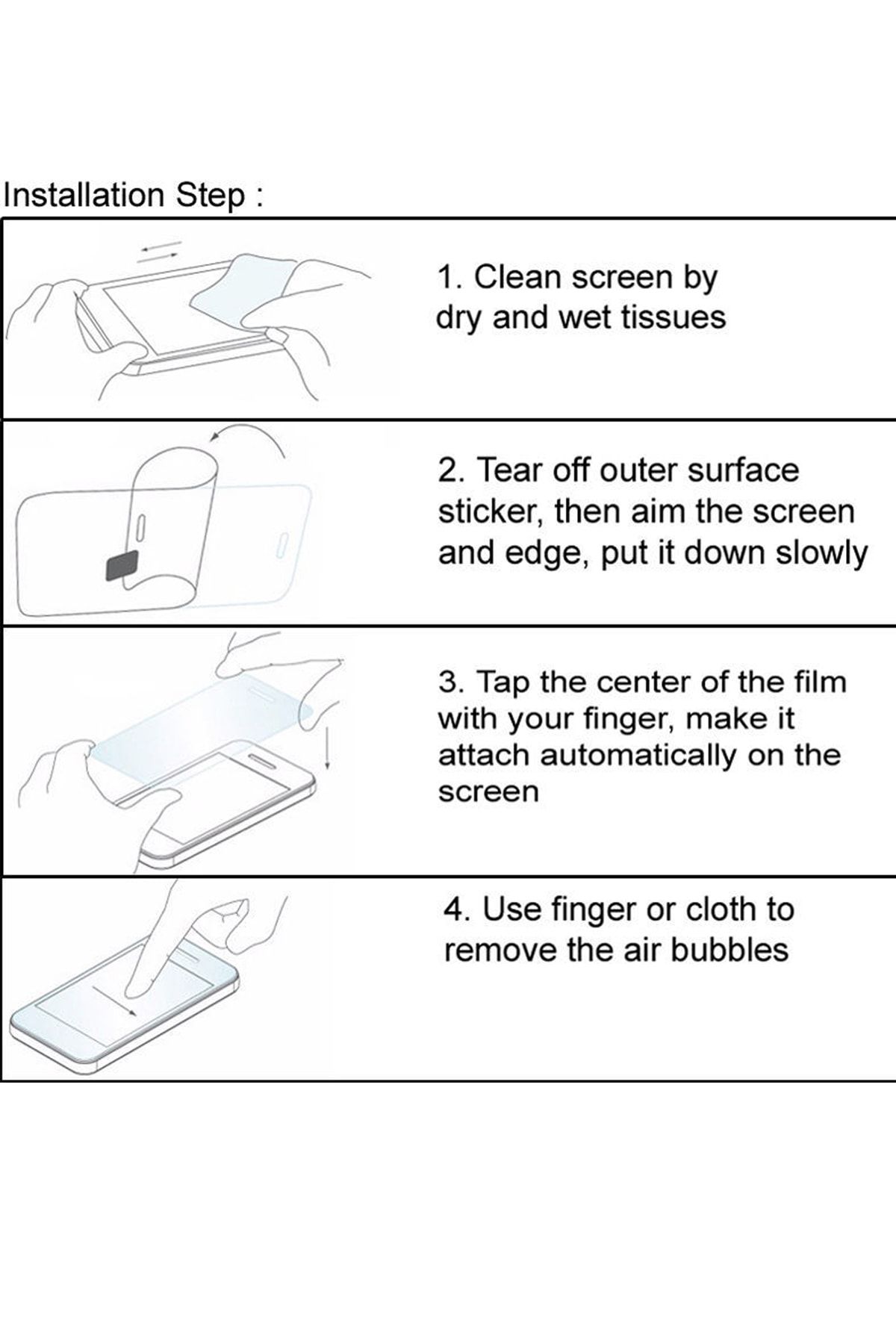 Installation Step :

1. Clean screen by dry and wet tissues

2. Tear off outer surface sticker, then aim the screen and edge, put it down slowly

3. Tap the center of the film with your finger, make it attach automatically on the screen

4. Use finger or cloth to remove the air bubbles