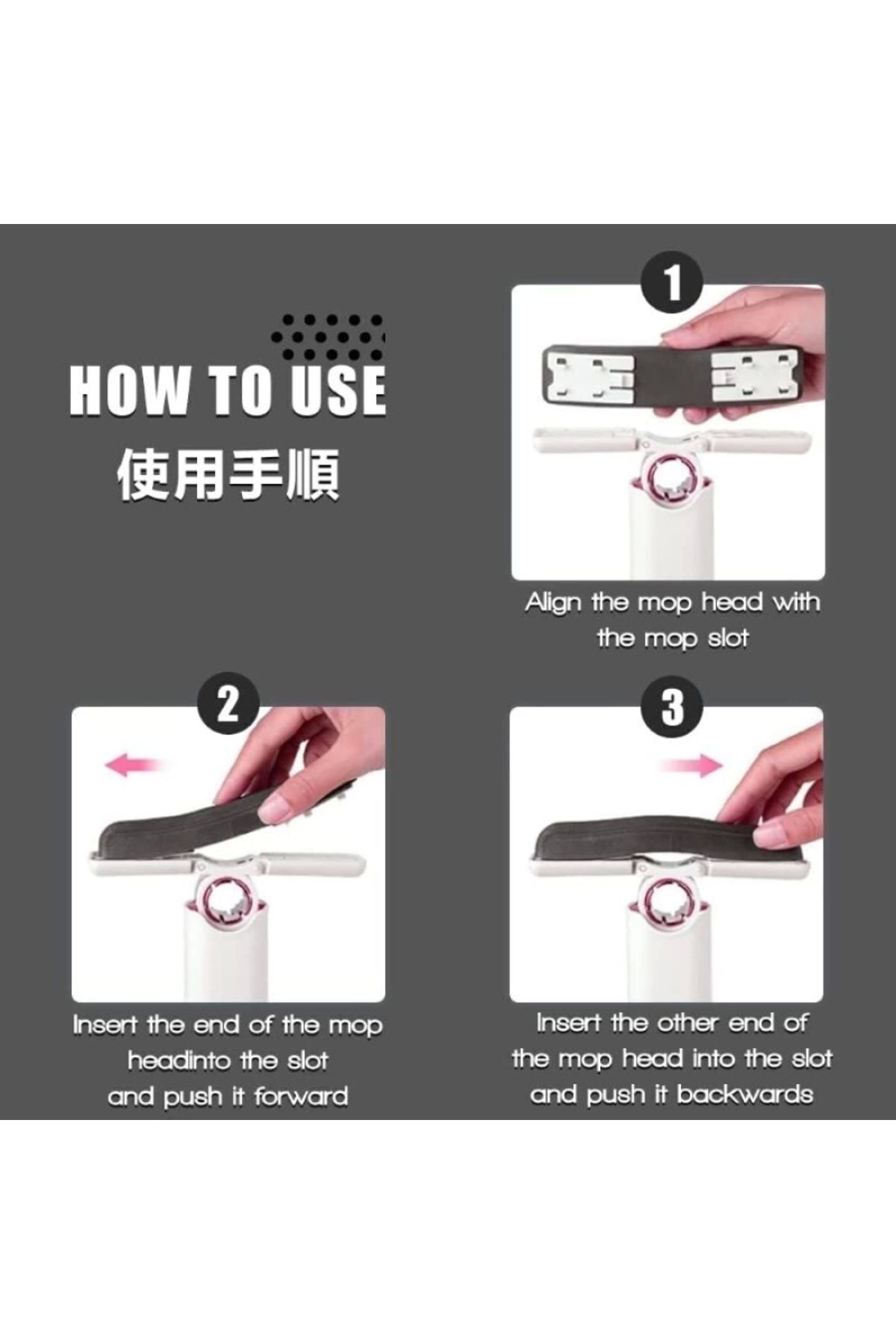 HOW TO USE
使用手順

1

Align the mop head with the mop slot

2

Insert the end of the mop headinto the slot and push it forward

3

Insert the other end of the mop head into the slot and push it backwards