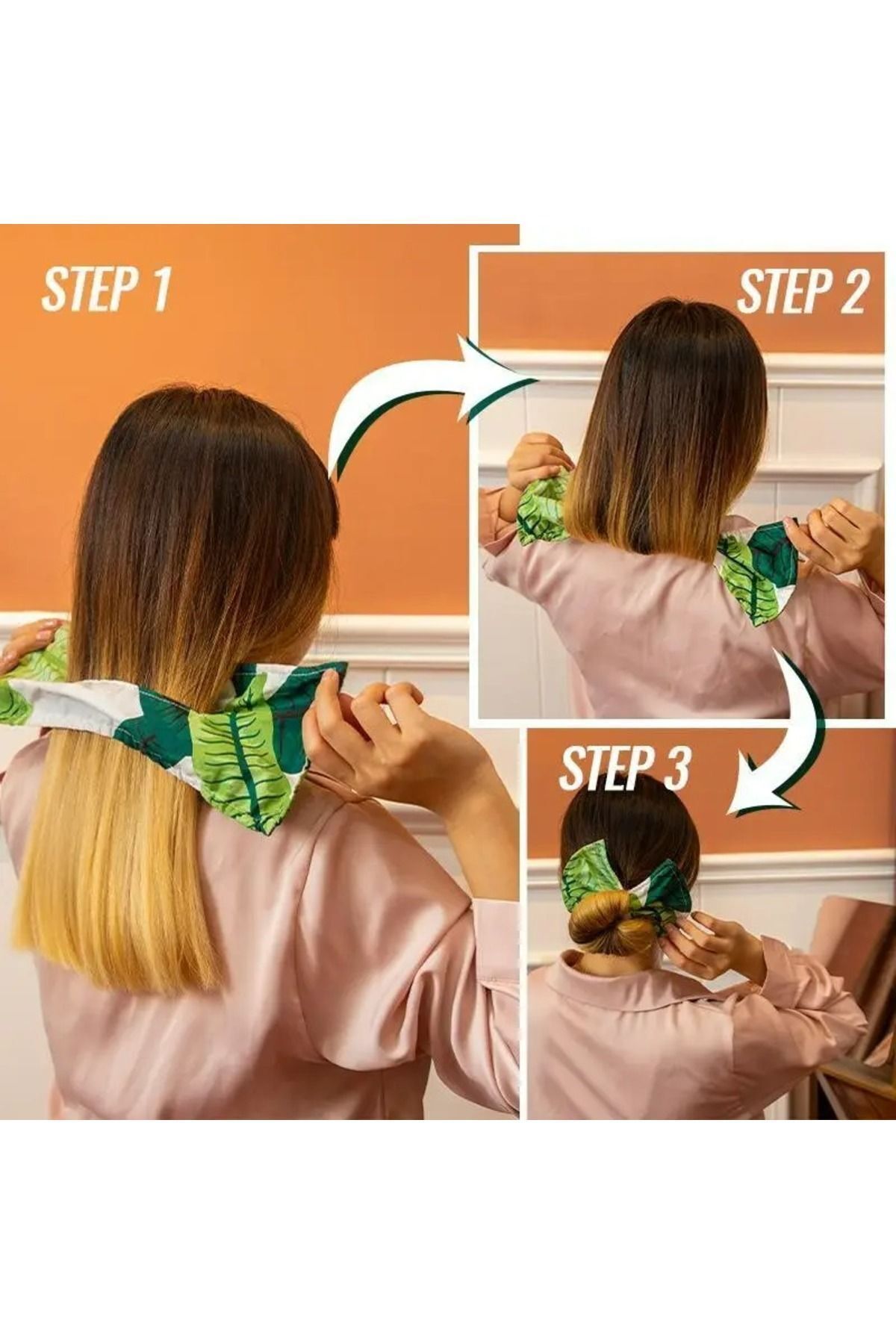 STEP 1

STEP 2

STEP 3