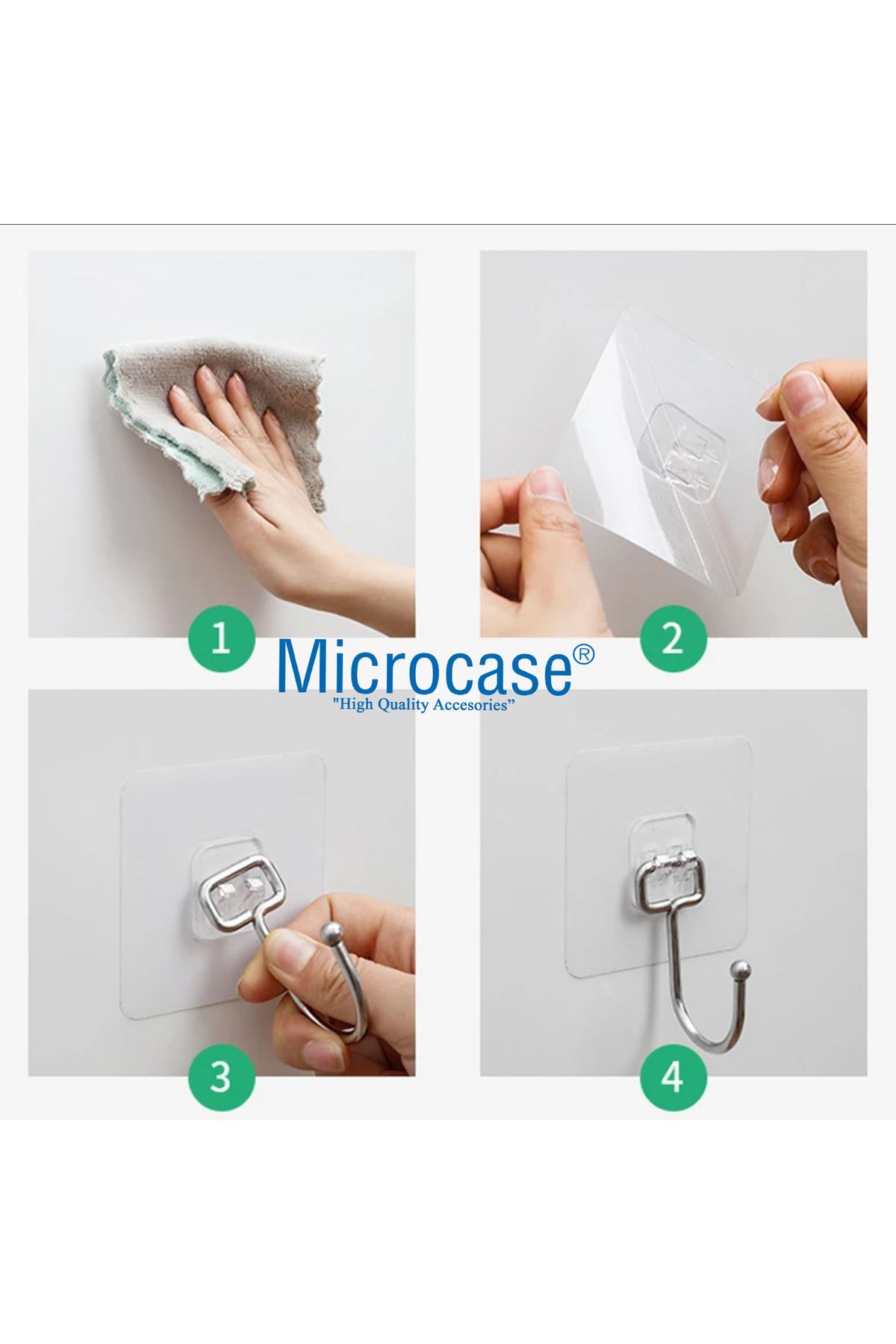 1

2

Microcase®
"High Quality Accesories"

3

4