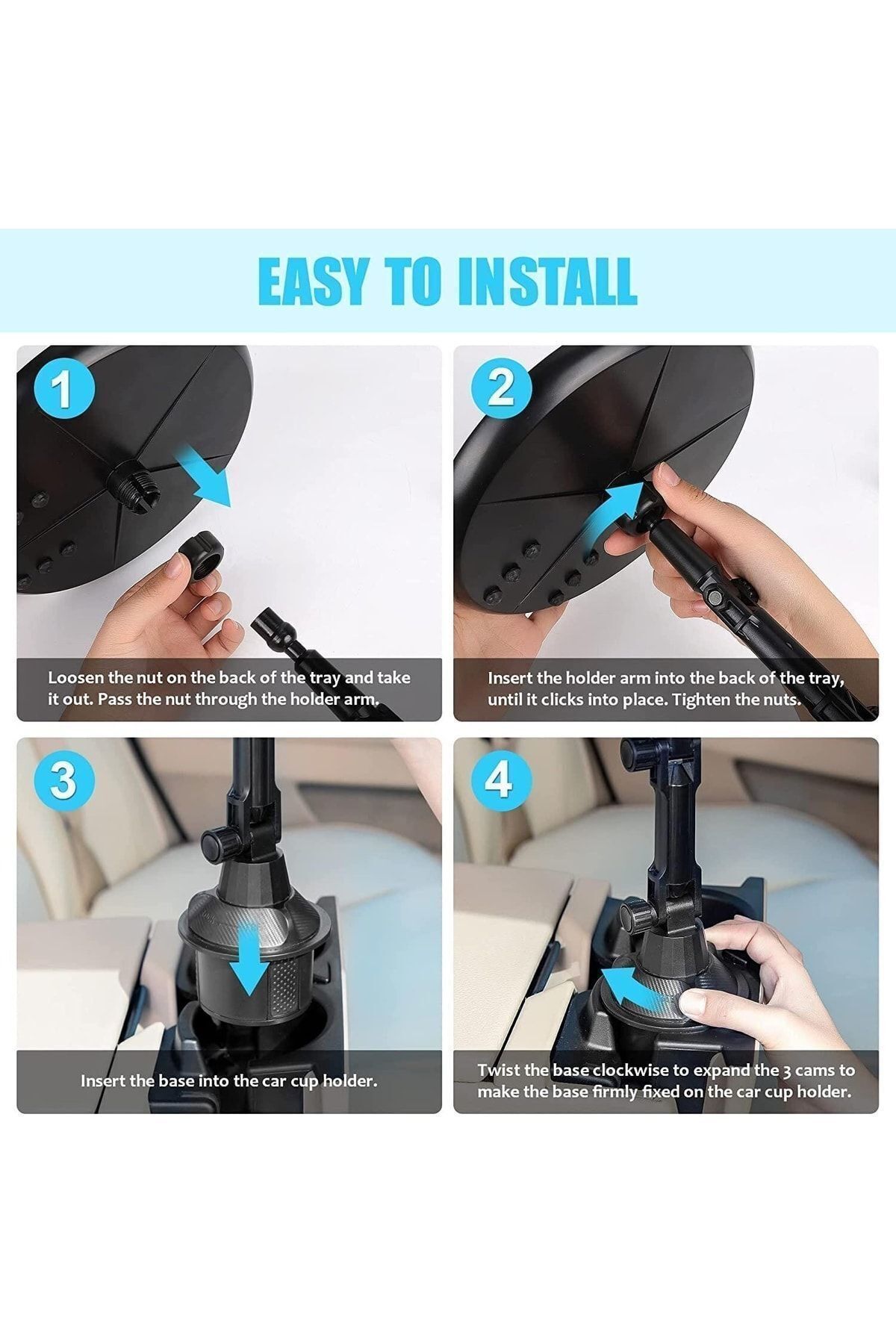 EASY TO INSTALL

1

Loosen the nut on the back of the tray and take it out. Pass the nut through the holder arm.

2

Insert the holder arm into the back of the tray, until it clicks into place. Tighten the nuts.

3

Insert the base into the car cup holder.

4

Twist the base clockwise to expand the 3 cams to make the base firmly fixed on the car cup holder.