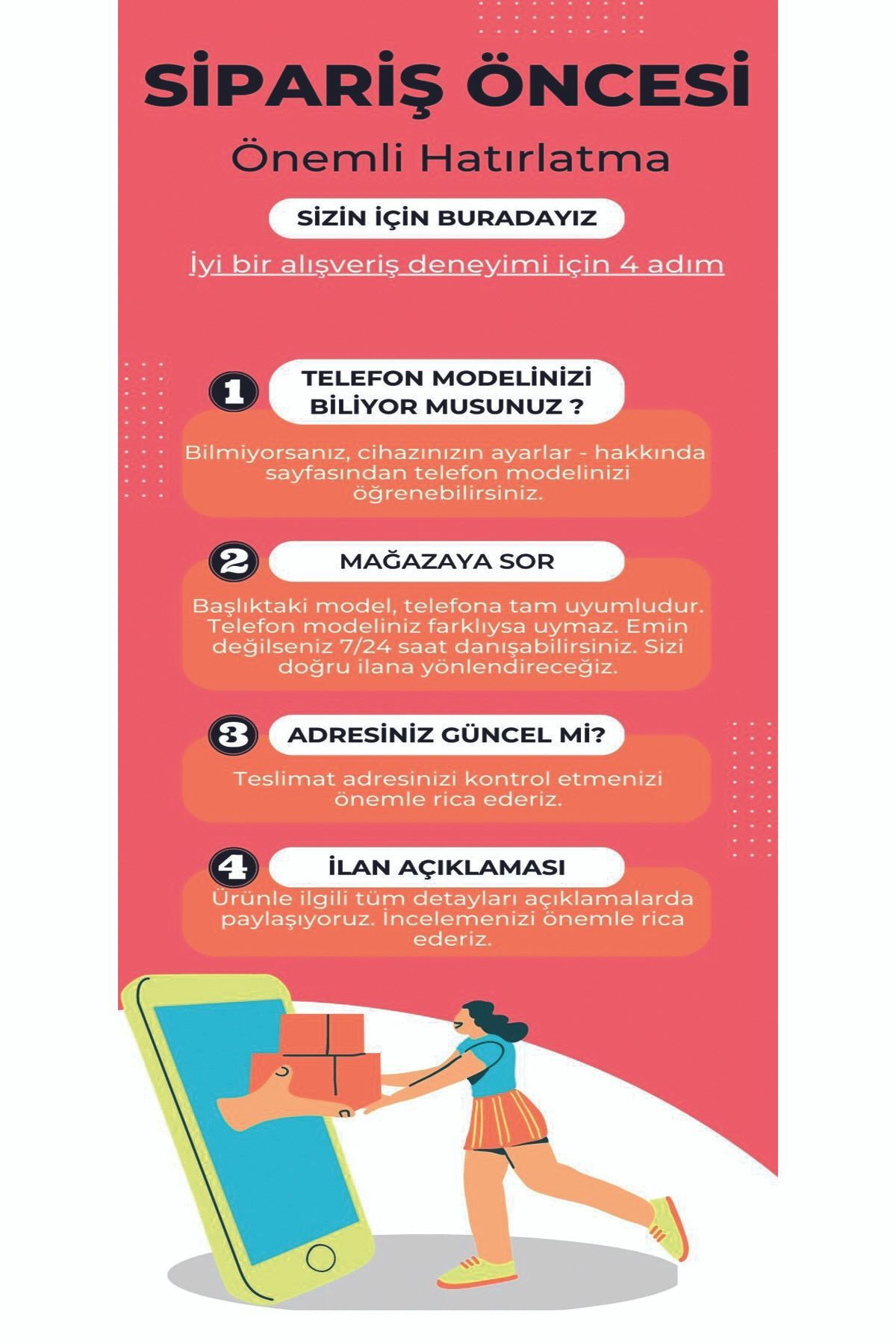 SİPARİŞ ÖNCESİ

Önemli Hatırlatma

SİZİN İÇİN BURADAYIZ

İyi bir alışveriş deneyimi için 4 adım

1 TELEFON MODELİNİZİ BİLİYOR MUSUNUZ ?

Bilmiyorsanız, cihazınızın ayarlar - hakkında sayfasından telefon modelinizi öğrenebilirsiniz.

2 MAĞAZAYA SOR

Başlıktaki model, telefona tam uyumludur. Telefon modeliniz farklıysa uymaz. Emin değilseniz 7/24 saat danışabilirsiniz. Sizi doğru ilana yönlendireceğiz.

3 ADRESİNİZ GÜNCEL Mİ?

Teslimat adresinizi kontrol etmenizi önemle rica ederiz.

4 İLAN AÇIKLAMASI

Ürünle ilgili tüm detayları açıklamalarda paylaşıyoruz. İncelemenizi önemle rica ederiz.