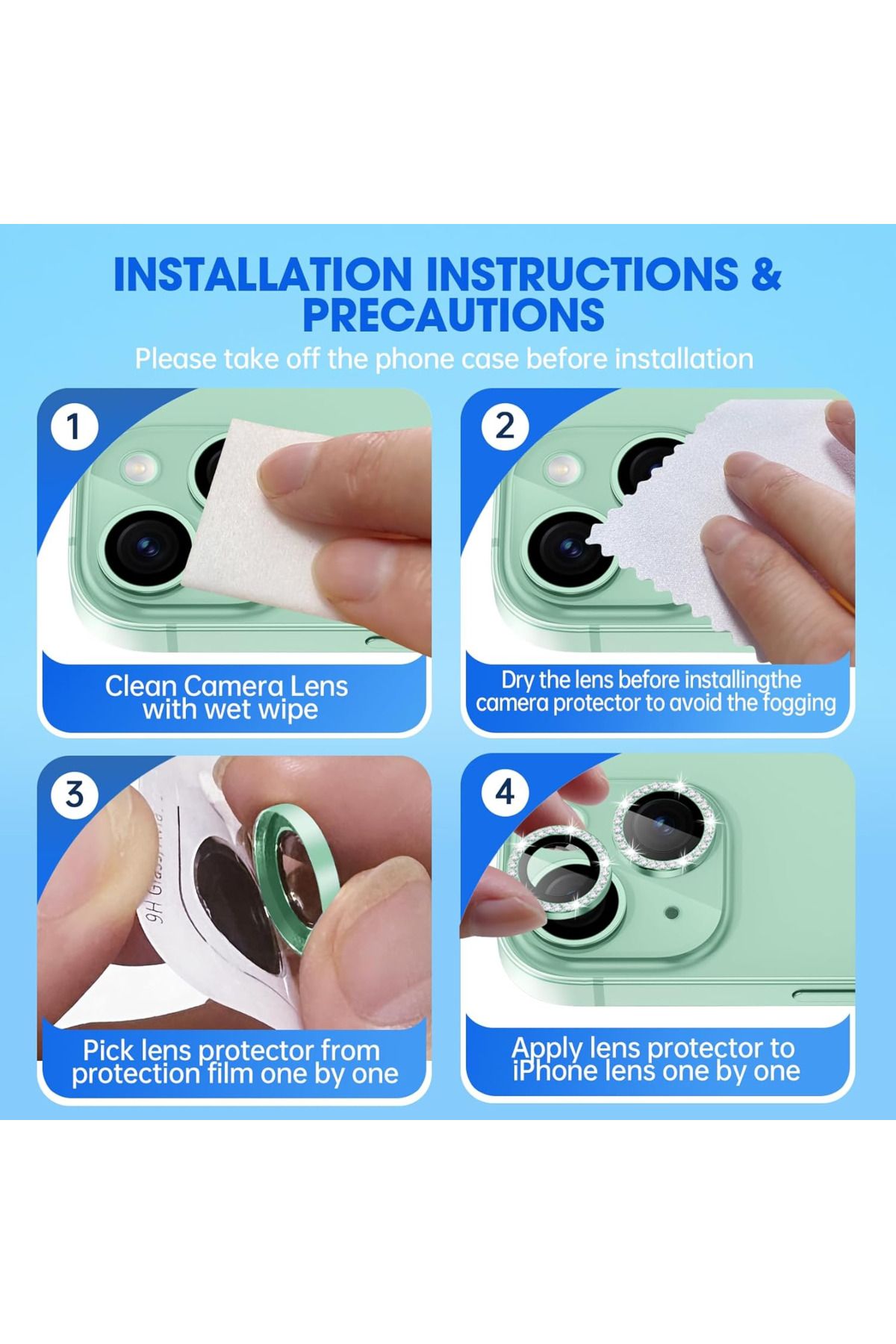 INSTALLATION INSTRUCTIONS & PRECAUTIONS

Please take off the phone case before installation

1

Clean Camera Lens with wet wipe

2

Dry the lens before installingthe camera protector to avoid the fogging

3

9H Glass

Pick lens protector from protection film one by one

4

Apply lens protector to iPhone lens one by one