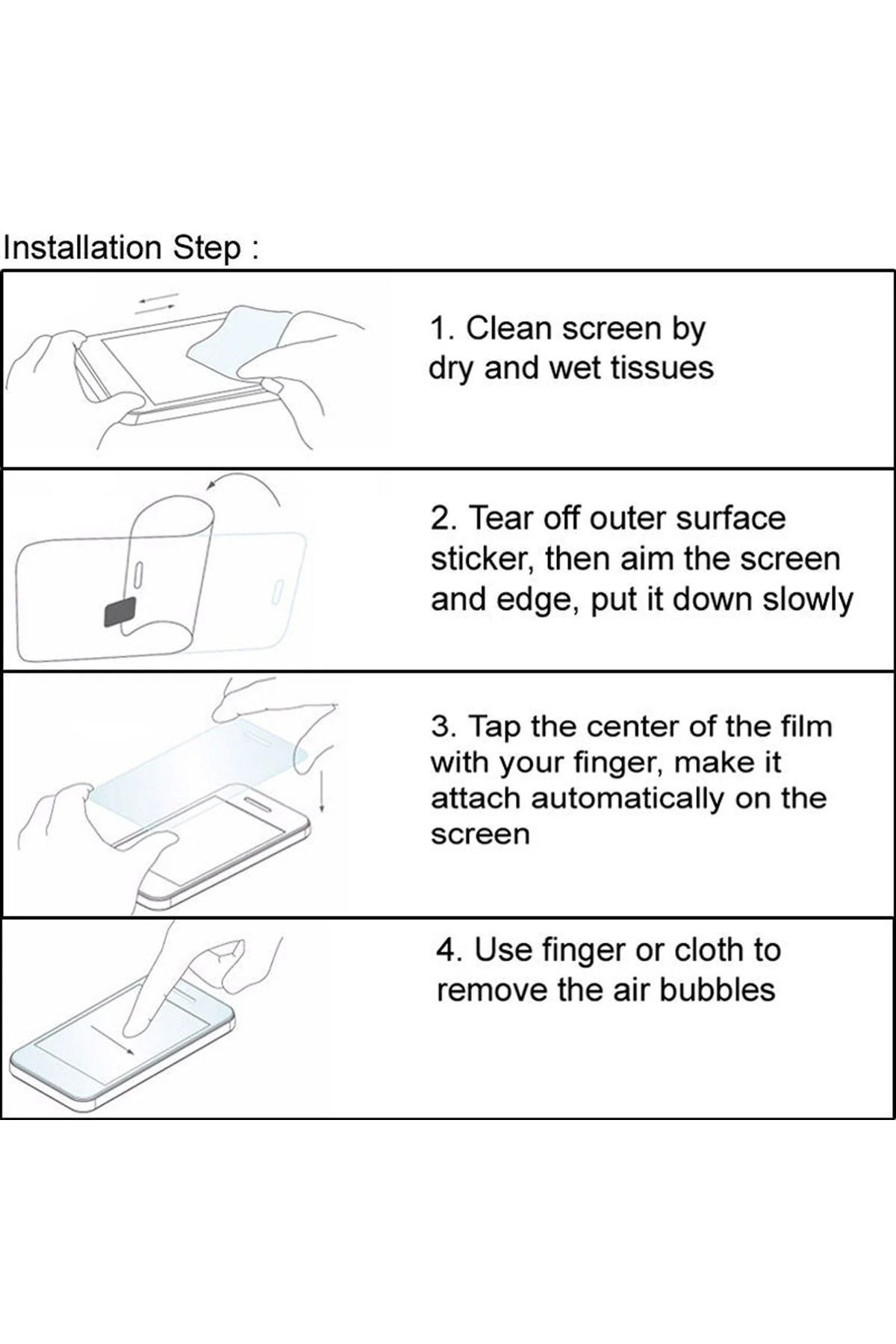 Installation Step :

1. Clean screen by dry and wet tissues

2. Tear off outer surface sticker, then aim the screen and edge, put it down slowly

3. Tap the center of the film with your finger, make it attach automatically on the screen

4. Use finger or cloth to remove the air bubbles