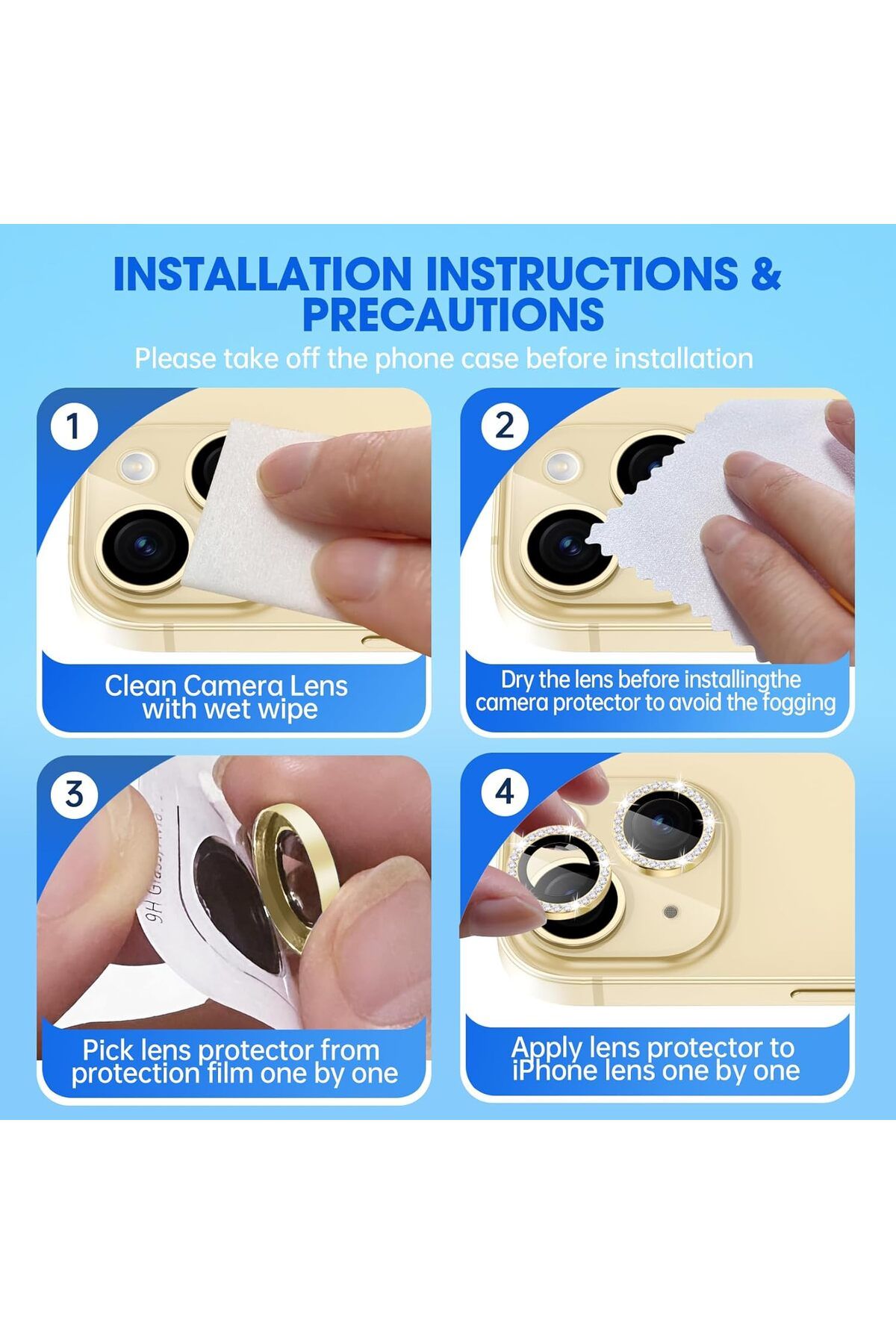 INSTALLATION INSTRUCTIONS & PRECAUTIONS

Please take off the phone case before installation

1

Clean Camera Lens with wet wipe

2

Dry the lens before installingthe camera protector to avoid the fogging

3

9H Glass

Pick lens protector from protection film one by one

4

Apply lens protector to iPhone lens one by one