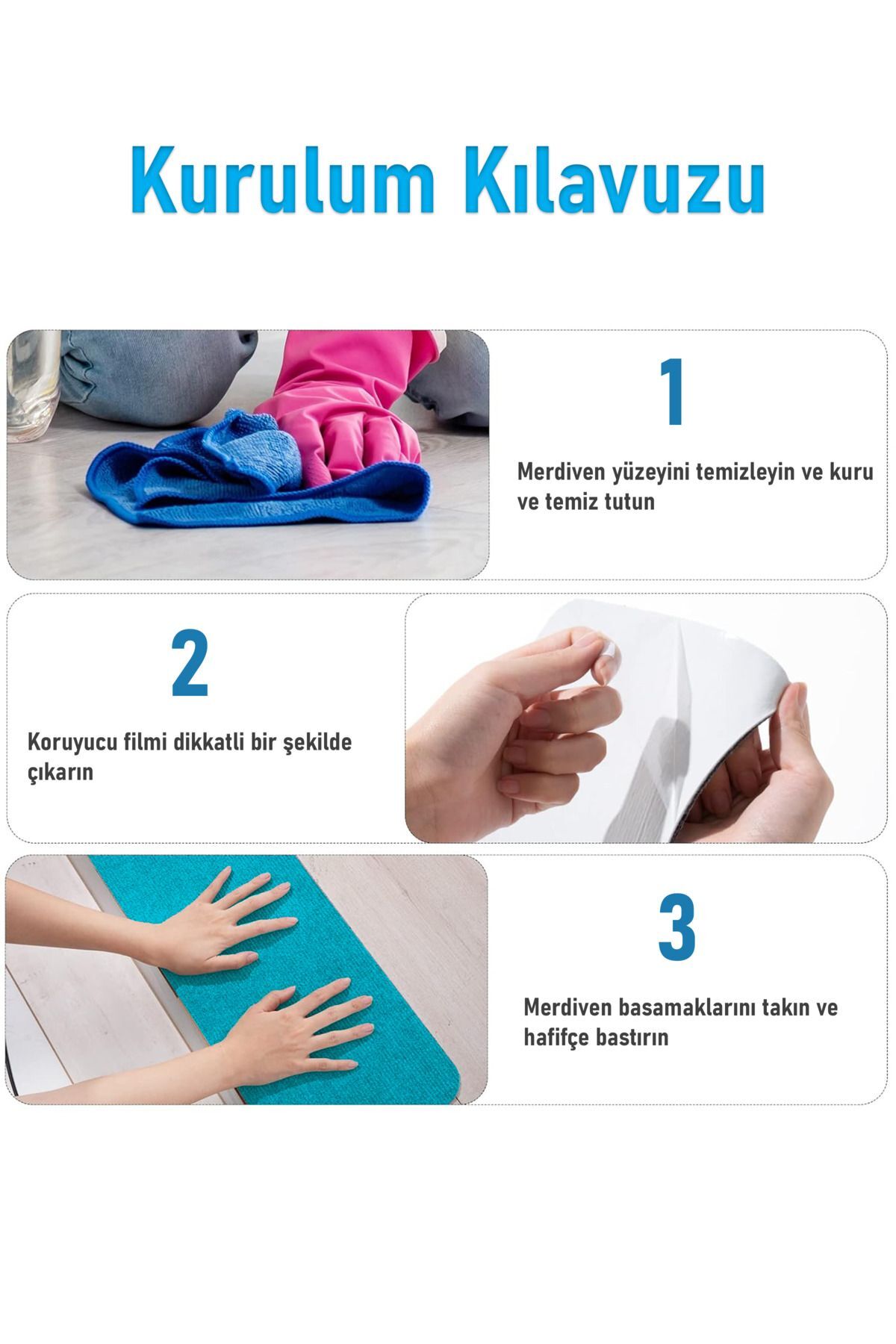 Kurulum Kılavuzu

1

Merdiven yüzeyini temizleyin ve kuru ve temiz tutun

2

Koruyucu filmi dikkatli bir şekilde çıkarın

3

Merdiven basamaklarını takın ve hafifçe bastırın