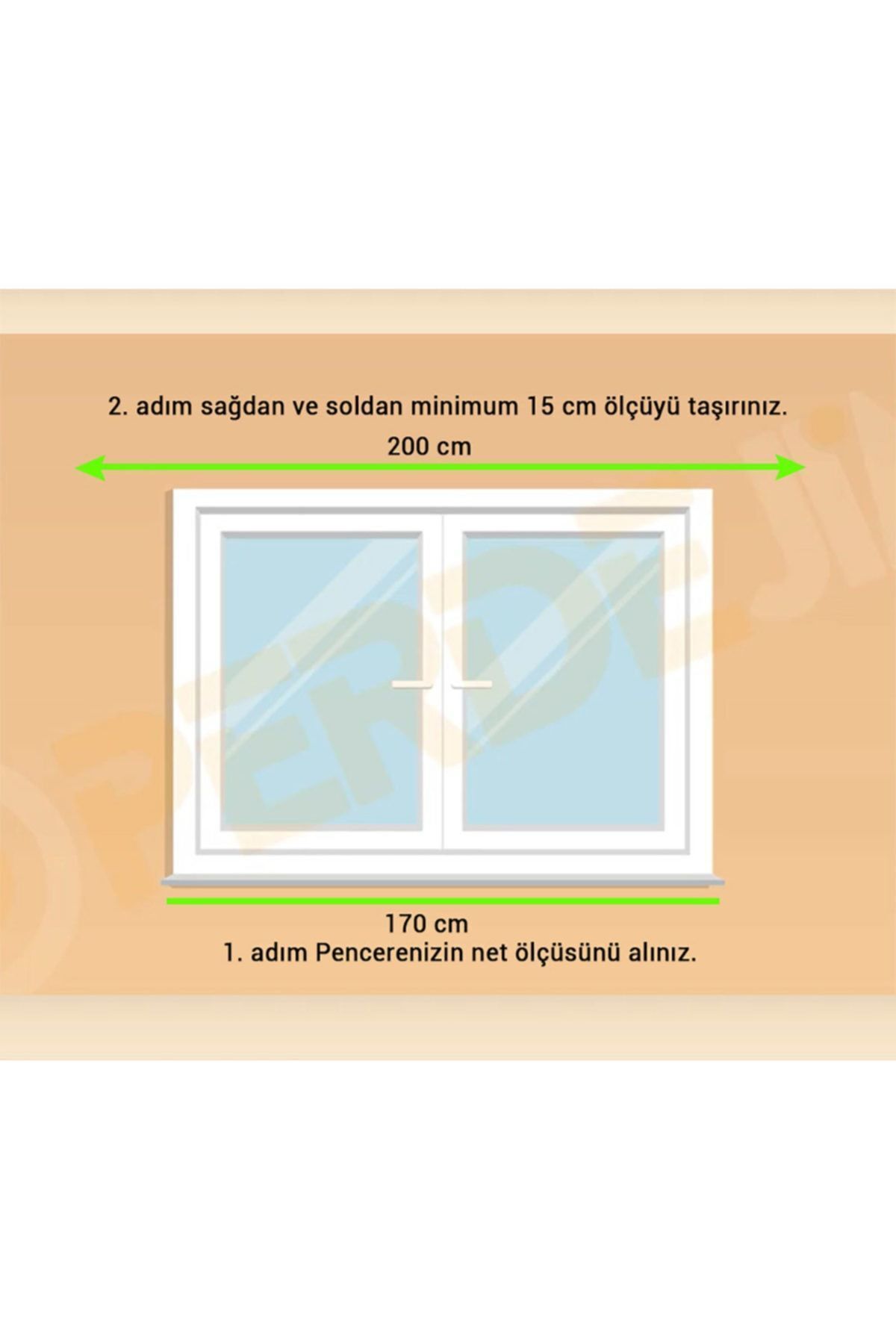 2. adım sağdan ve soldan minimum 15 cm ölçüyü taşırınız.

200 cm

PERDEJİ

170 cm

1. adım Pencerenizin net ölçüsünü alınız.