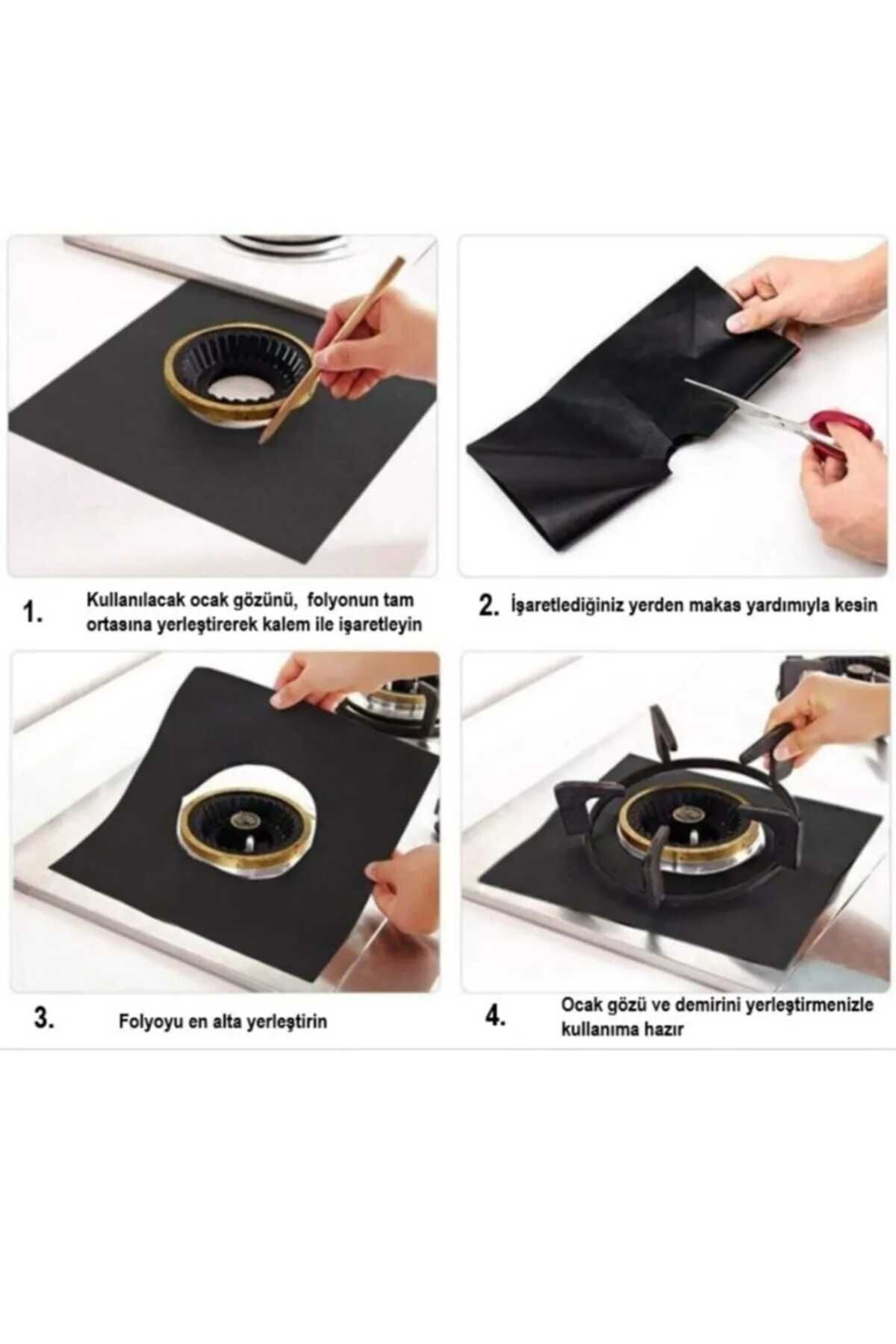 1. Kullanılacak ocak gözünü, folyonun tam ortasına yerleştirerek kalem ile işaretleyin

2. İşaretlediğiniz yerden makas yardımıyla kesin

3. Folyoyu en alta yerleştirin

4. Ocak gözü ve demirini yerleştirmenizle kullanıma hazır