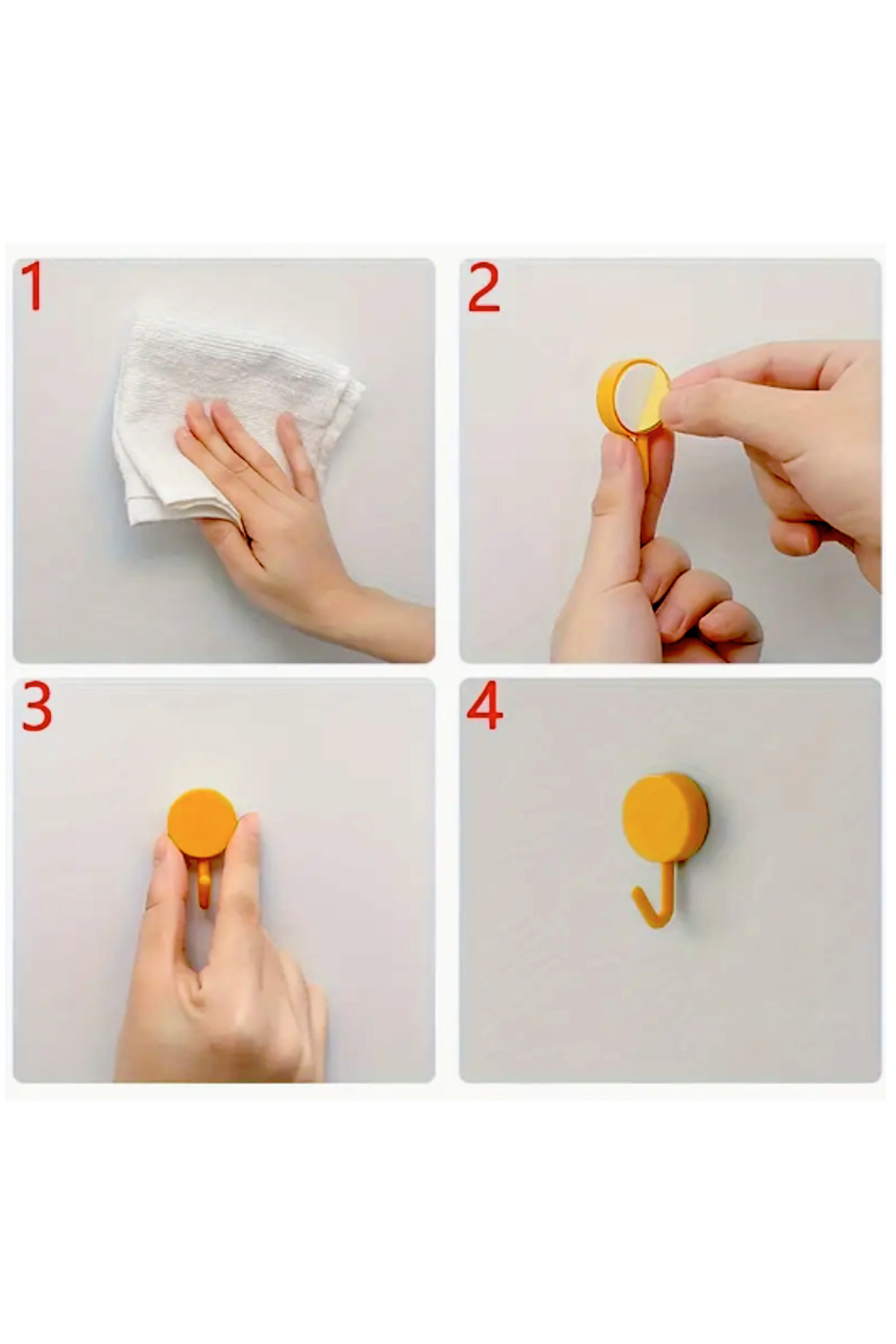 1

2

3

4