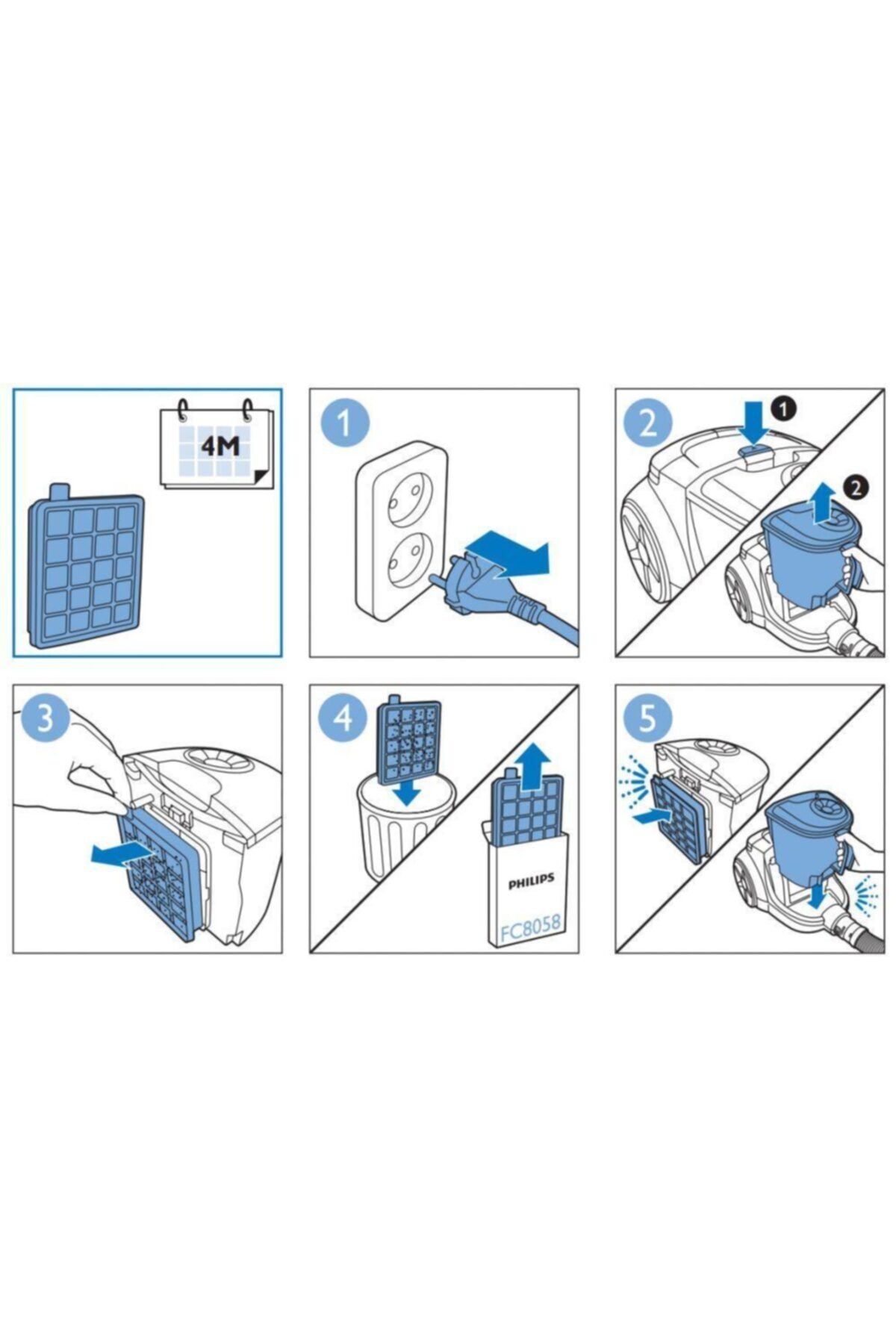 4M

1

2
1
2

3

4
PHILIPS
FC8058

5