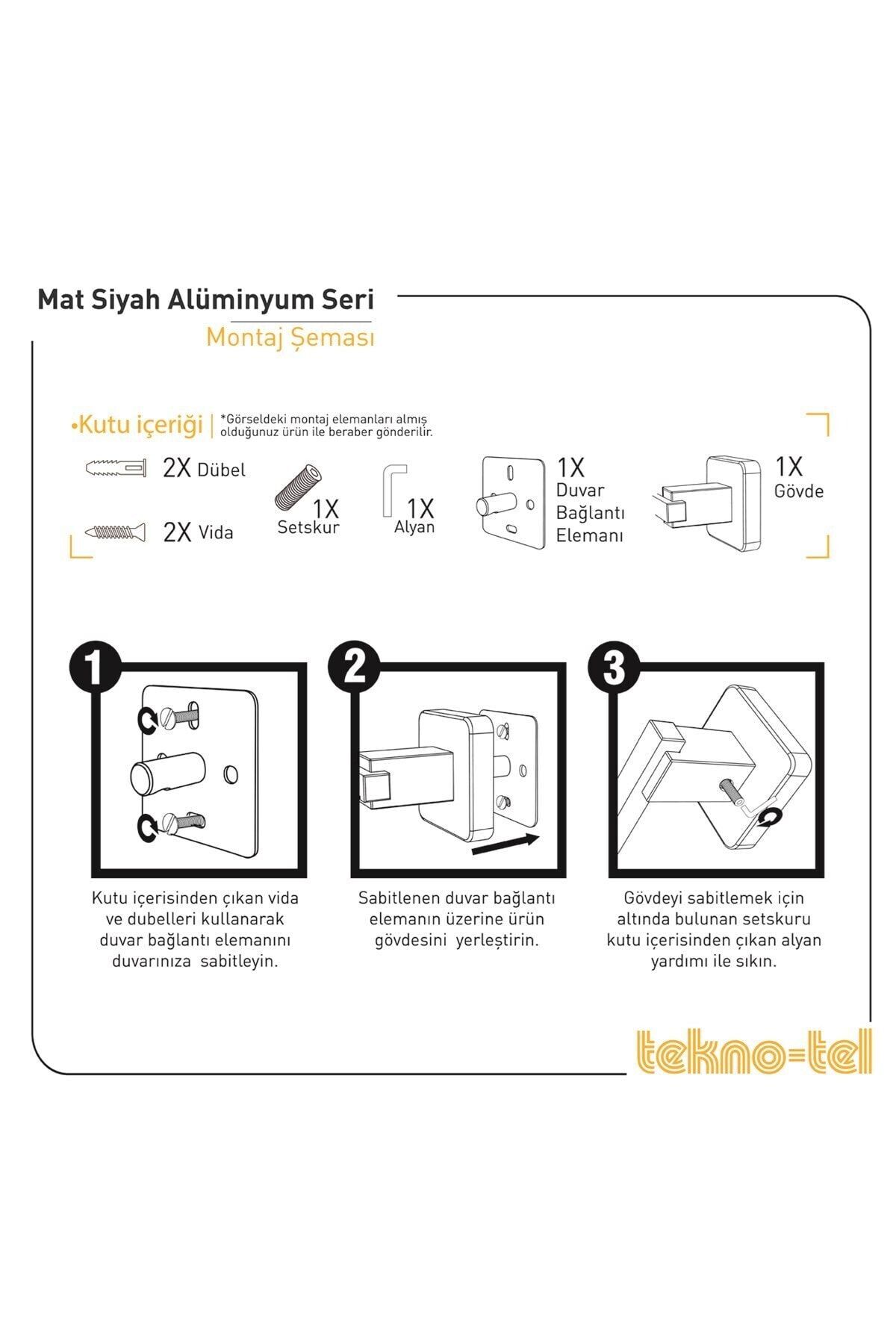 Mat Siyah Alüminyum Seri
Montaj Şeması

•Kutu içeriği | *Görseldeki montaj elemanları almış olduğunuz ürün ile beraber gönderilir.

2X Dübel

2X Vida

1X Setskur

1X Alyan

1X Duvar Bağlantı Elemanı

1X Gövde

1

Kutu içerisinden çıkan vida ve dubelleri kullanarak duvar bağlantı elemanını duvarınıza sabitleyin.

2

Sabitlenen duvar bağlantı elemanın üzerine ürün gövdesini yerleştirin.

3

Gövdeyi sabitlemek için altında bulunan setskuru kutu içerisinden çıkan alyan yardımı ile sıkın.

tekno-tel