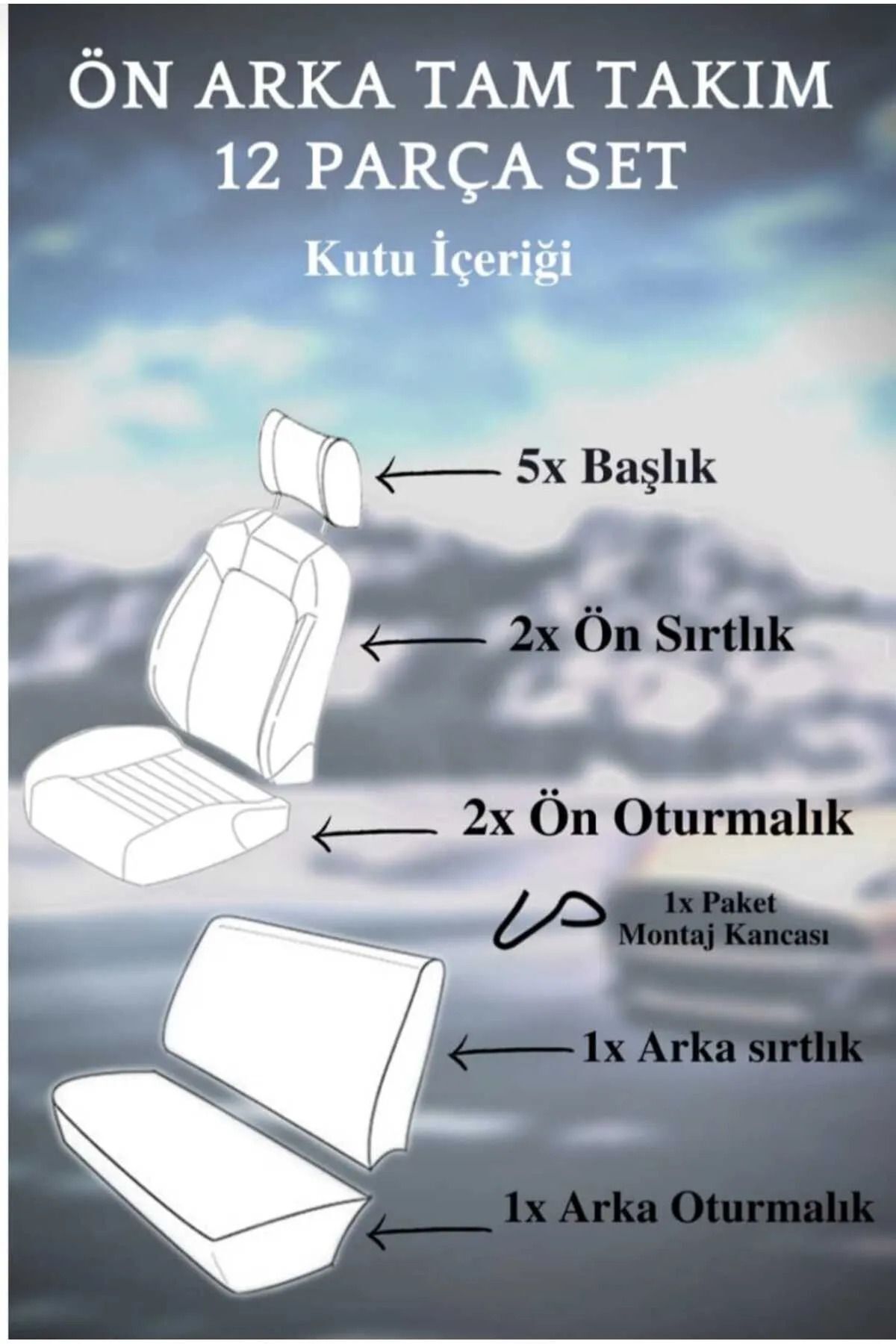 ÖN ARKA TAM TAKIM
12 PARÇA SET

Kutu İçeriği

5x Başlık

2x Ön Sırtlık

2x Ön Oturmalık

1x Paket Montaj Kancası

1x Arka sırtlık

1x Arka Oturmalık