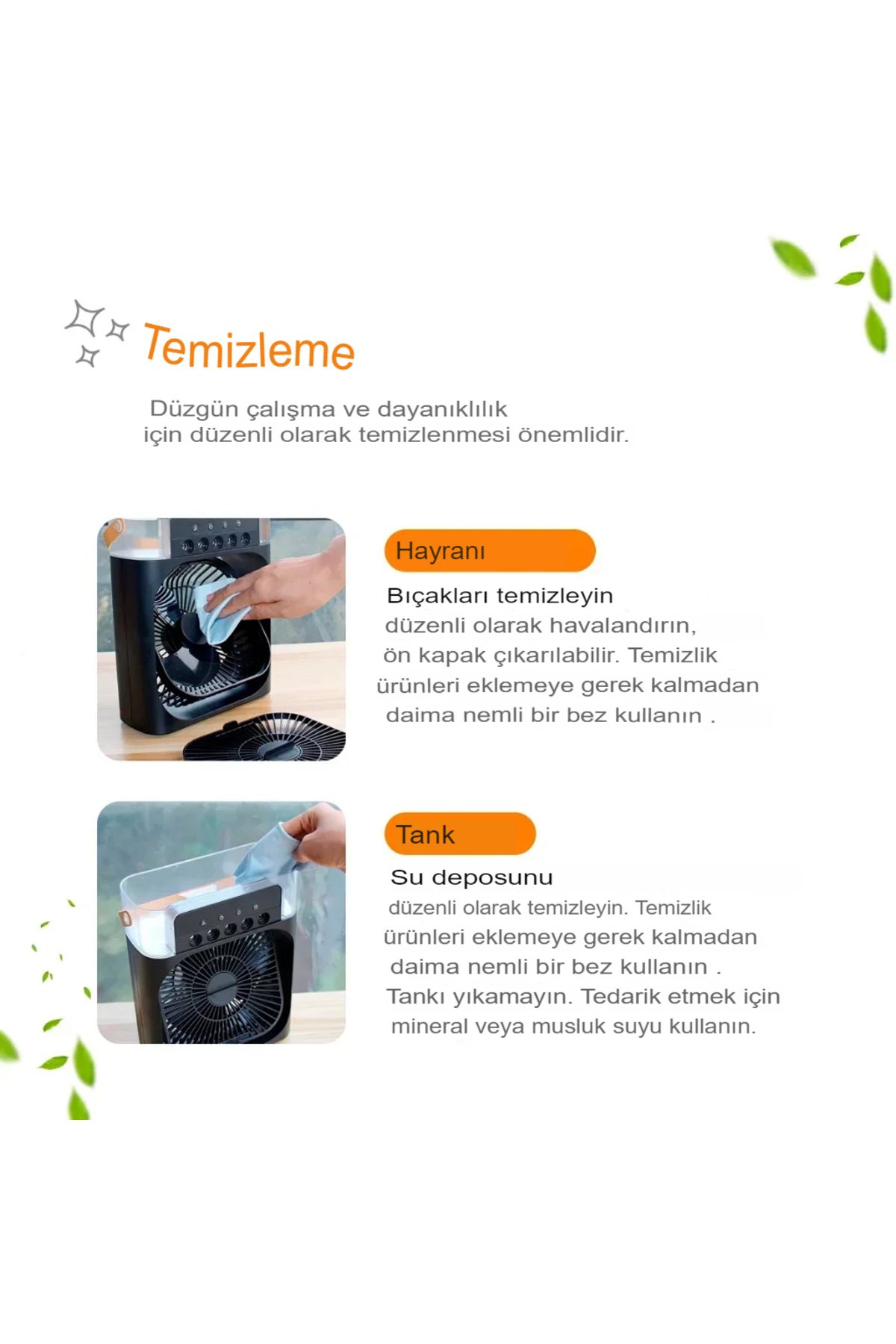 Temizleme

Düzgün çalışma ve dayanıklılık için düzenli olarak temizlenmesi önemlidir.

Hayranı

Bıçakları temizleyin düzenli olarak havalandırın, ön kapak çıkarılabilir. Temizlik ürünleri eklemeye gerek kalmadan daima nemli bir bez kullanın .

Tank

Su deposunu düzenli olarak temizleyin. Temizlik ürünleri eklemeye gerek kalmadan daima nemli bir bez kullanın . Tankı yıkamayın. Tedarik etmek için mineral veya musluk suyu kullanın.