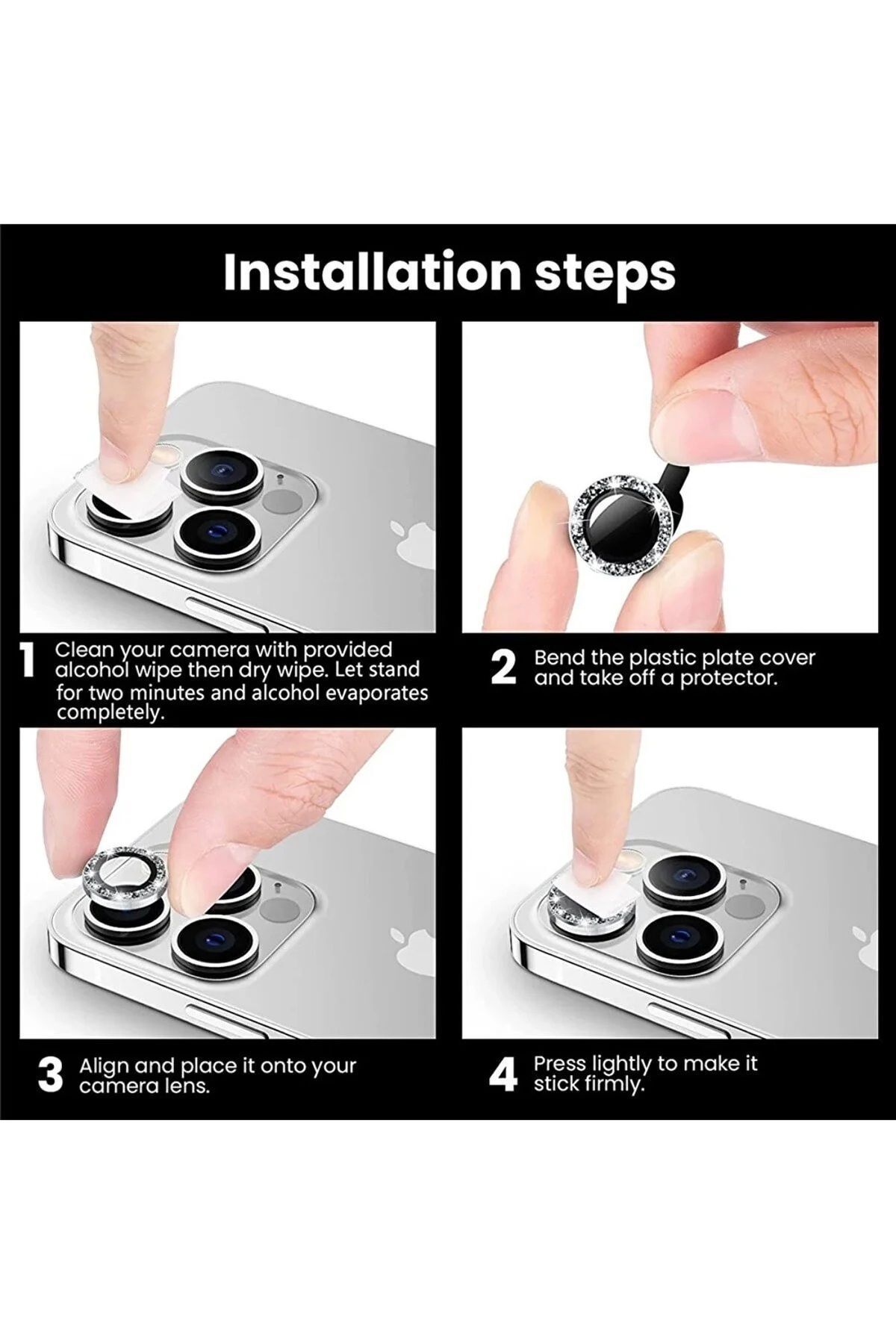 Installation steps

1 Clean your camera with provided alcohol wipe then dry wipe. Let stand for two minutes and alcohol evaporates completely.

2 Bend the plastic plate cover and take off a protector.

3 Align and place it onto your camera lens.

4 Press lightly to make it stick firmly.