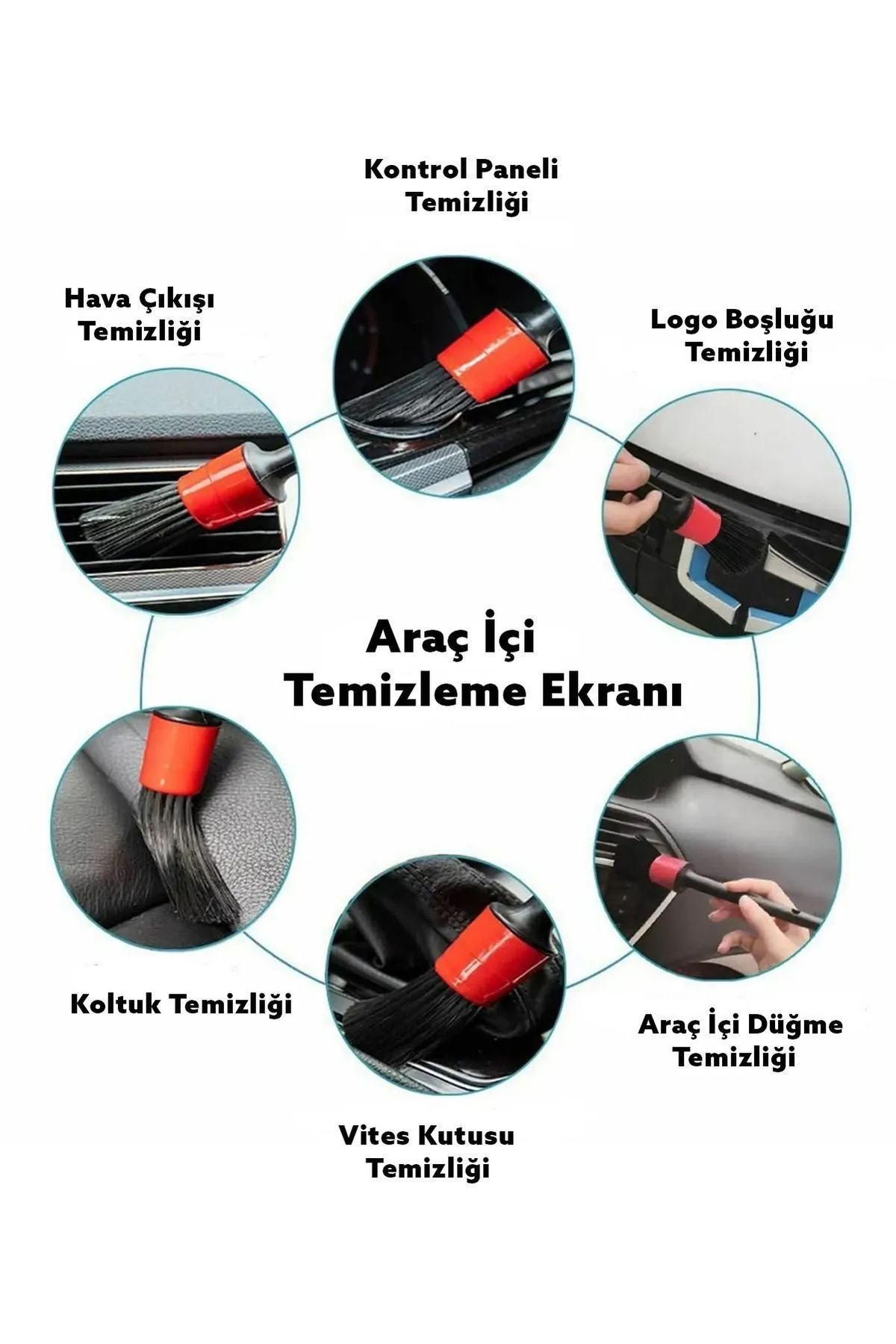 Kontrol Paneli Temizliği

Hava Çıkışı Temizliği

Logo Boşluğu Temizliği

Araç İçi Temizleme Ekranı

Koltuk Temizliği

Araç İçi Düğme Temizliği

Vites Kutusu Temizliği