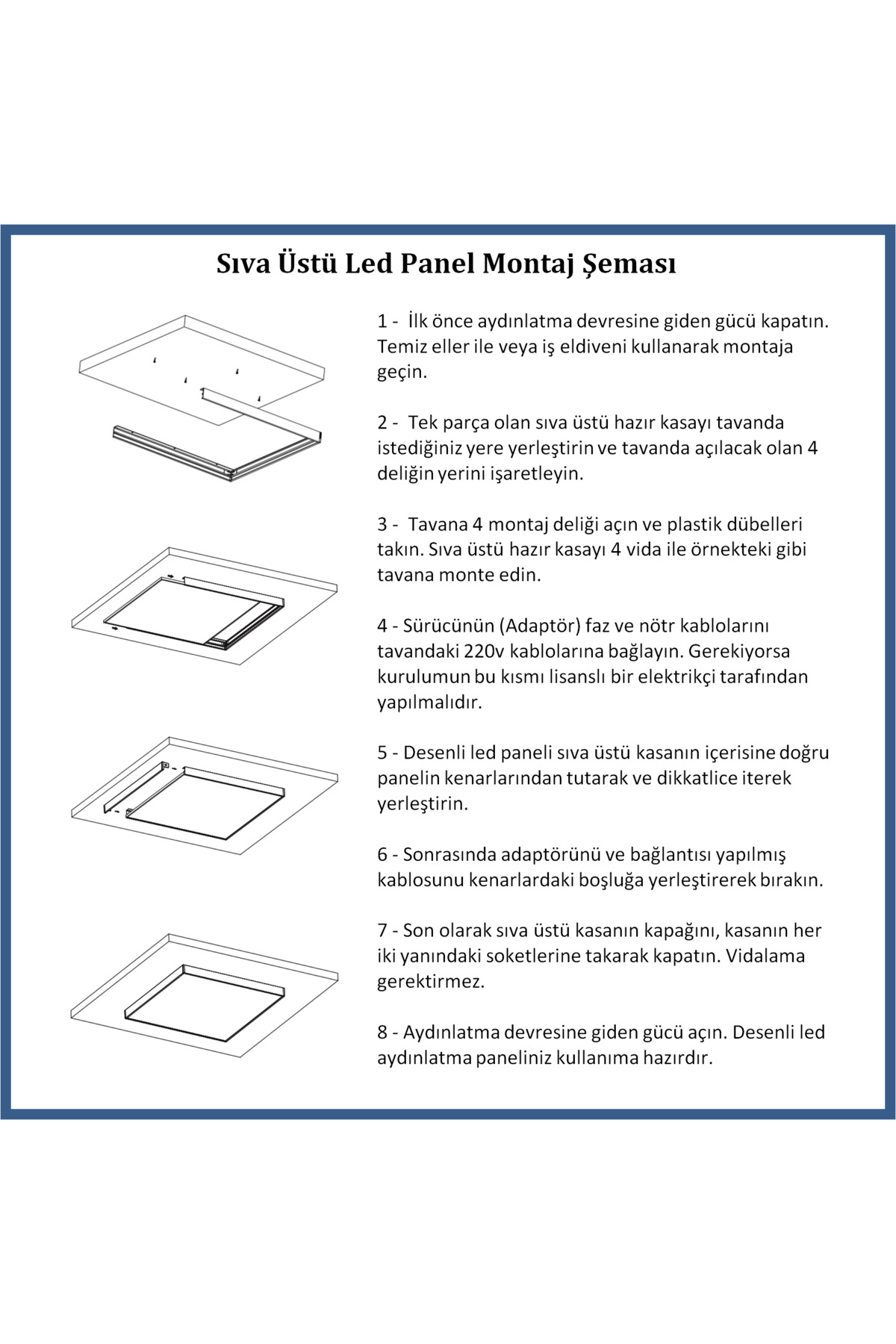 Sıva Üstü Led Panel Montaj Şeması

1 - İlk önce aydınlatma devresine giden gücü kapatın. Temiz eller ile veya iş eldiveni kullanarak montaja geçin.

2 - Tek parça olan sıva üstü hazır kasayı tavanda istediğiniz yere yerleştirin ve tavanda açılacak olan 4 deliğin yerini işaretleyin.

3 - Tavana 4 montaj deliği açın ve plastik dübelleri takın. Sıva üstü hazır kasayı 4 vida ile örnekteki gibi tavana monte edin.

4 - Sürücünün (Adaptör) faz ve nötr kablolarını tavandaki 220v kablolarına bağlayın. Gerekiyorsa kurulumun bu kısmı lisanslı bir elektrikçi tarafından yapılmalıdır.

5 - Desenli led paneli sıva üstü kasanın içerisine doğru panelin kenarlarından tutarak ve dikkatlice iterek yerleştirin.

6 - Sonrasında adaptörünü ve bağlantısı yapılmış kablosunu kenarlardaki boşluğa yerleştirerek bırakın.

7 - Son olarak sıva üstü kasanın kapağını, kasanın her iki yanındaki soketlerine takarak kapatın. Vidalama gerektirmez.

8 - Aydınlatma devresine giden gücü açın. Desenli led aydınlatma paneliniz kullanıma hazırdır.