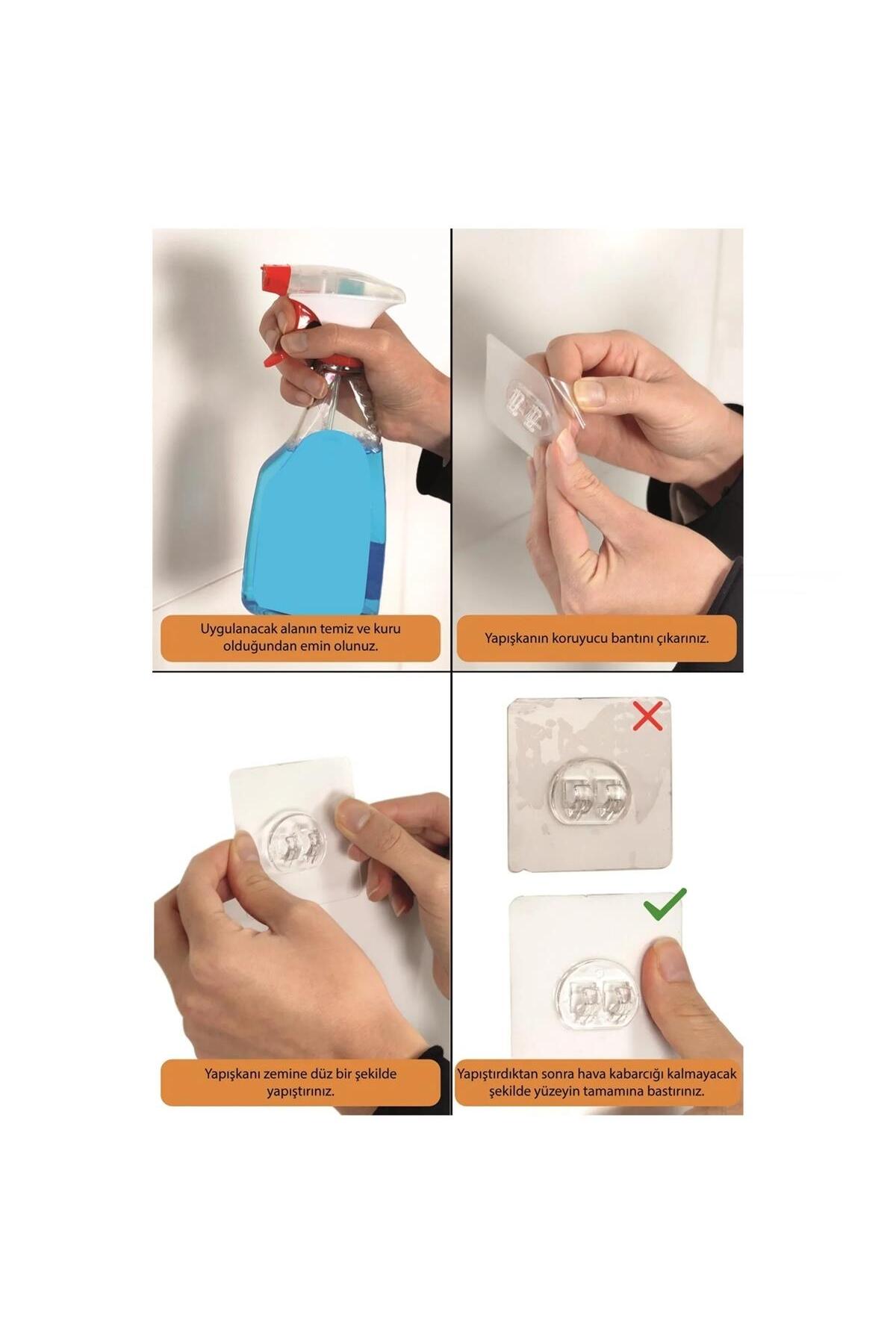 Uygulanacak alanın temiz ve kuru olduğundan emin olunuz.

Yapışkanın koruyucu bantını çıkarınız.

Yapışkanı zemine düz bir şekilde yapıştırınız.

Yapıştırdıktan sonra hava kabarcığı kalmayacak şekilde yüzeyin tamamına bastırınız.