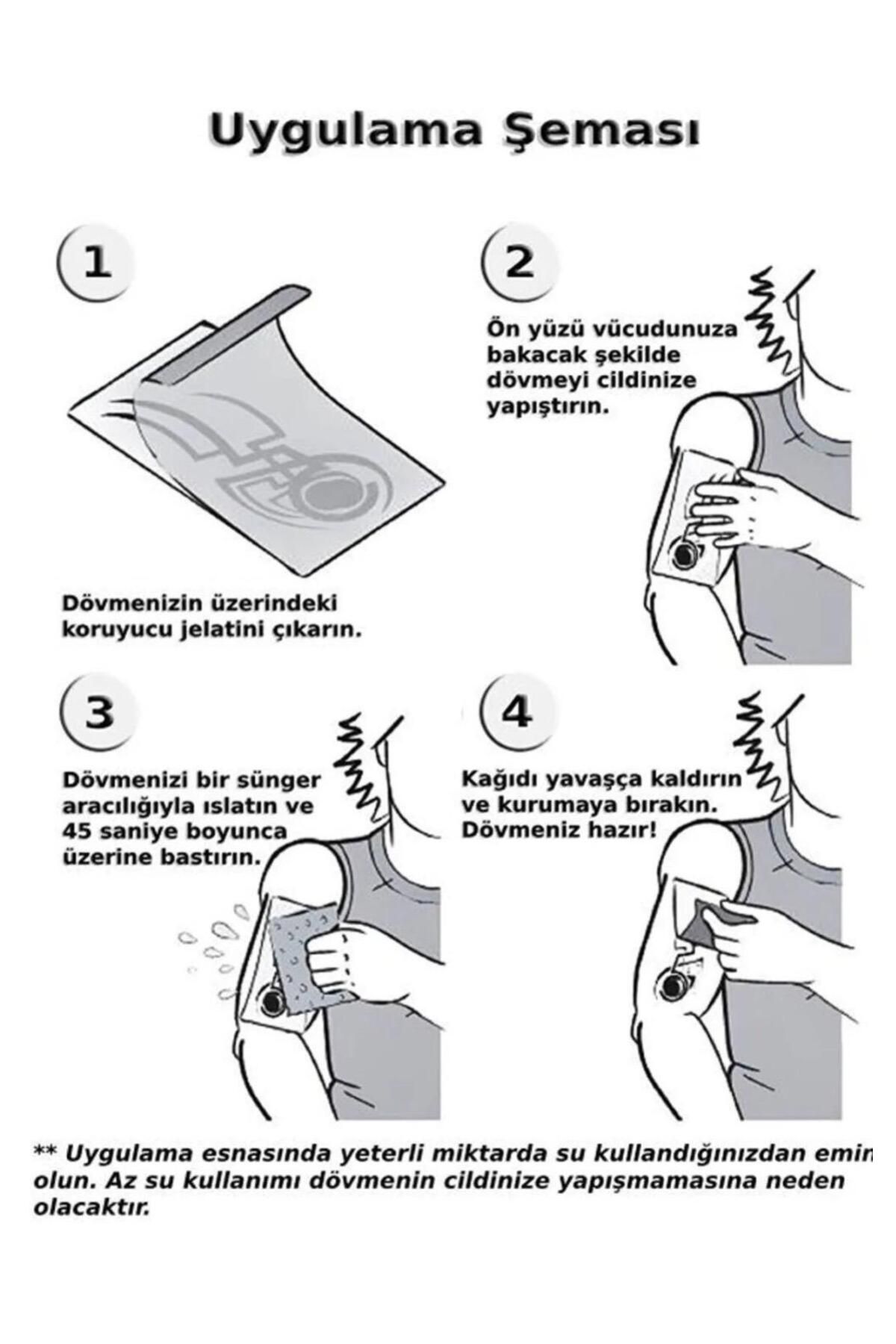 Uygulama Şeması

1

Dövmenizin üzerindeki koruyucu jelatini çıkarın.

2

Ön yüzü vücudunuza bakacak şekilde dövmeyi cildinize yapıştırın.

3

Dövmenizi bir sünger aracılığıyla ıslatın ve 45 saniye boyunca üzerine bastırın.

4

Kağıdı yavaşça kaldırın ve kurumaya bırakın. Dövmeniz hazır!

** Uygulama esnasında yeterli miktarda su kullandığınızdan emin olun. Az su kullanımı dövmenin cildinize yapışmamasına neden olacaktır.