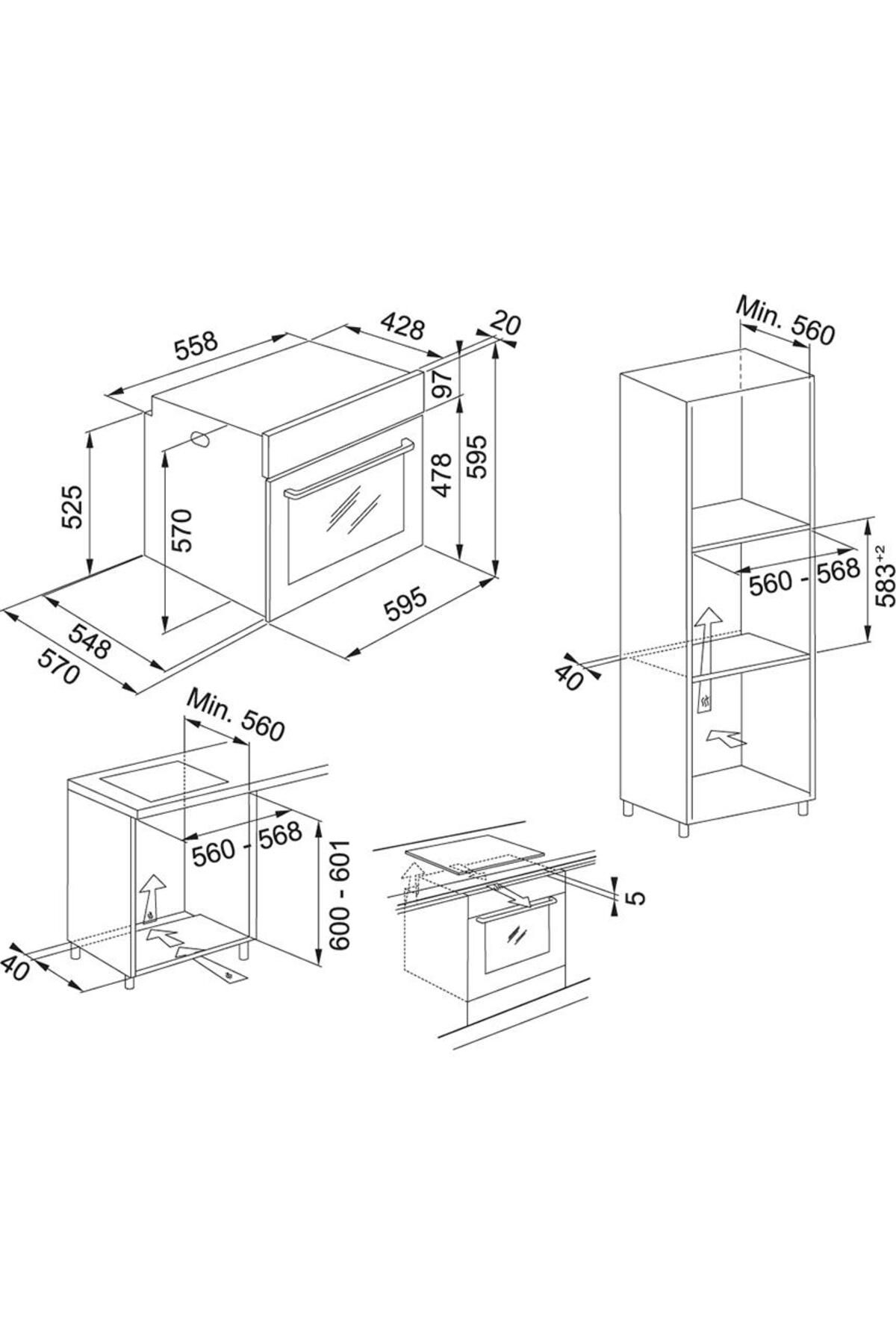 558
428
20
97
525
570
478
595
595
548
570

Min. 560
560 - 568
$583^{+2}$
40

Min. 560
560 - 568
600 - 601
40

5